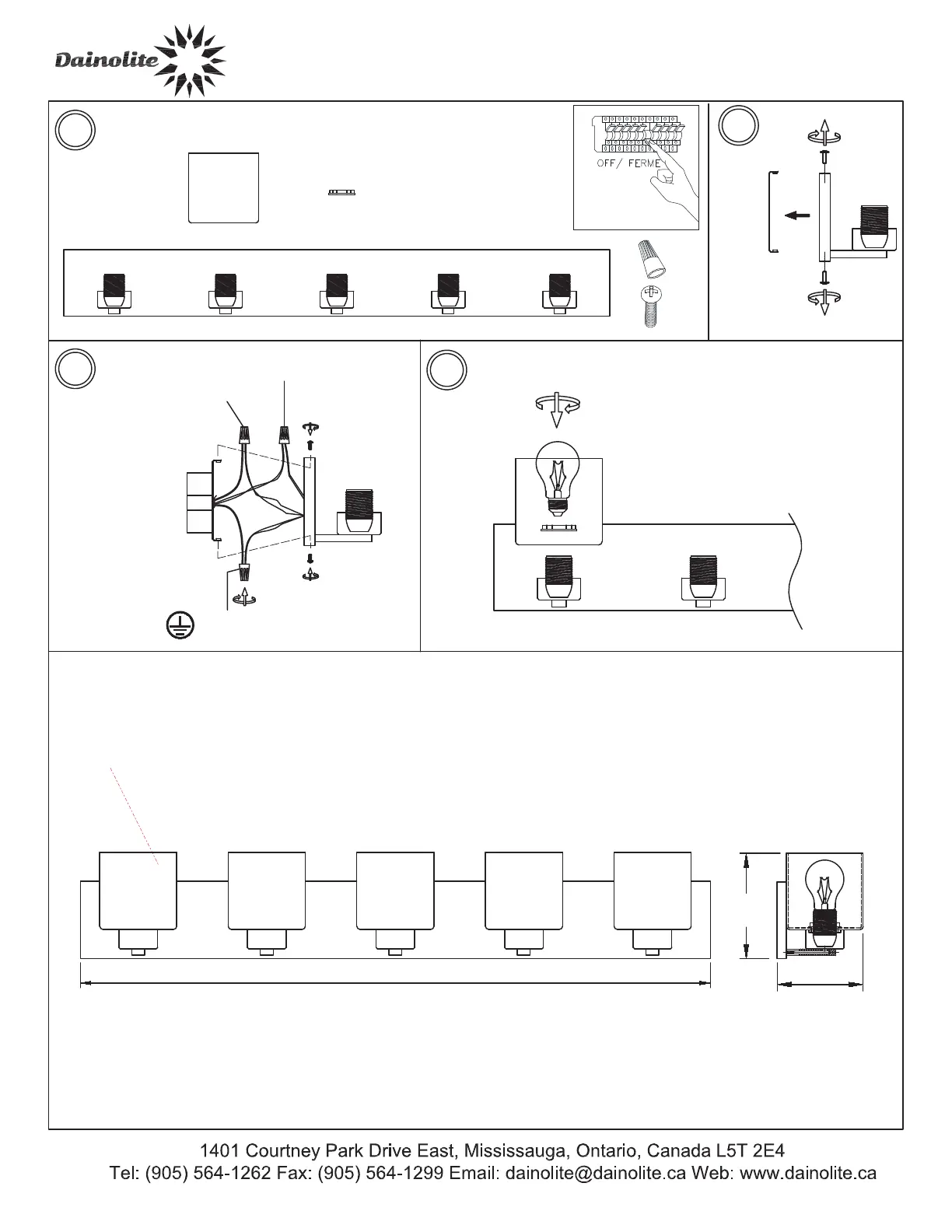 Dainolite

OFF/ FERME

1401 Courtney Park Drive East, Mississauga, Ontario, Canada L5T 2E4
Tel: (905) 564-1262 Fax: (905) 564-1299 Email: dainolite@dainolite.ca Web: www.dainolite.ca