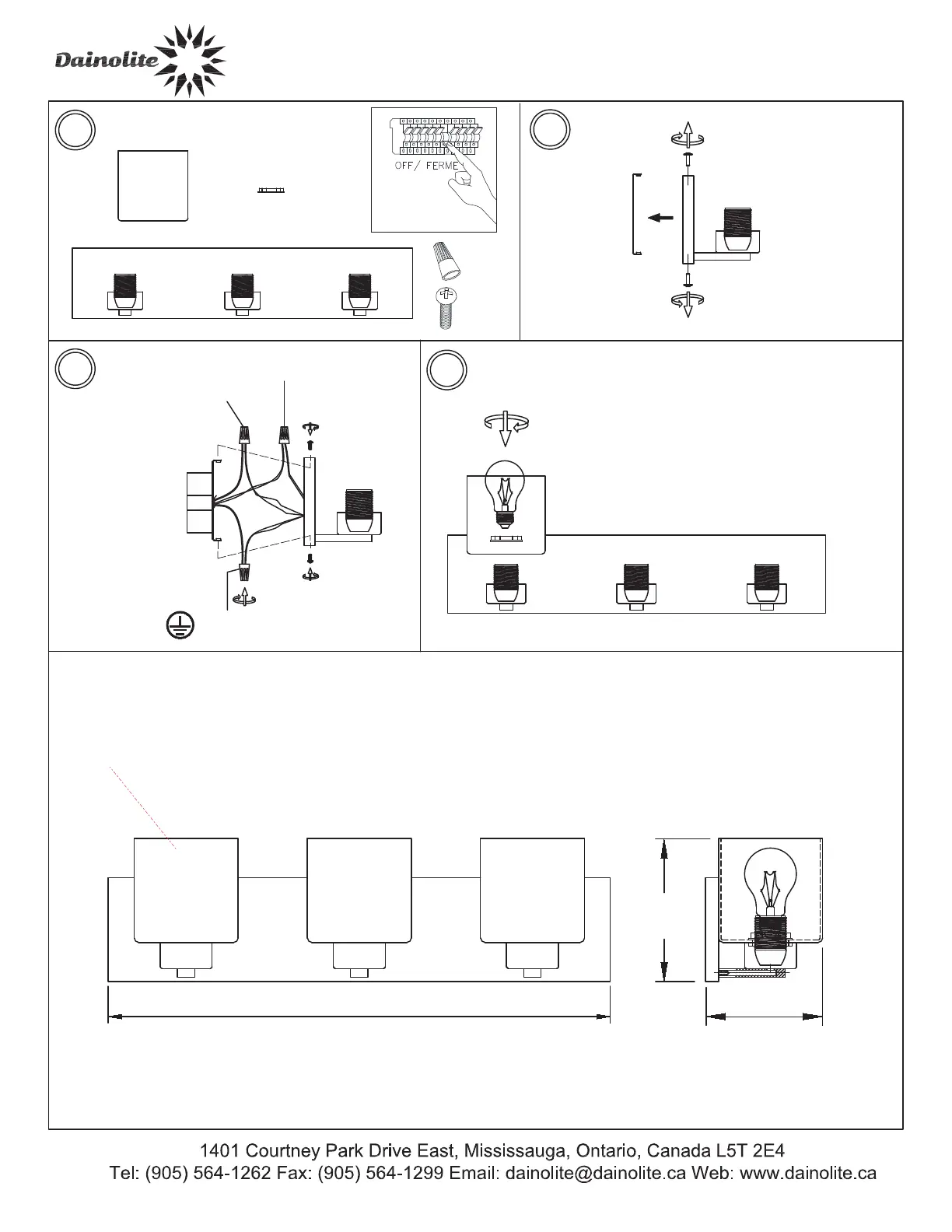 Dainolite

OFF/ FERME

1401 Courtney Park Drive East, Mississauga, Ontario, Canada L5T 2E4
Tel: (905) 564-1262 Fax: (905) 564-1299 Email: dainolite@dainolite.ca Web: www.dainolite.ca