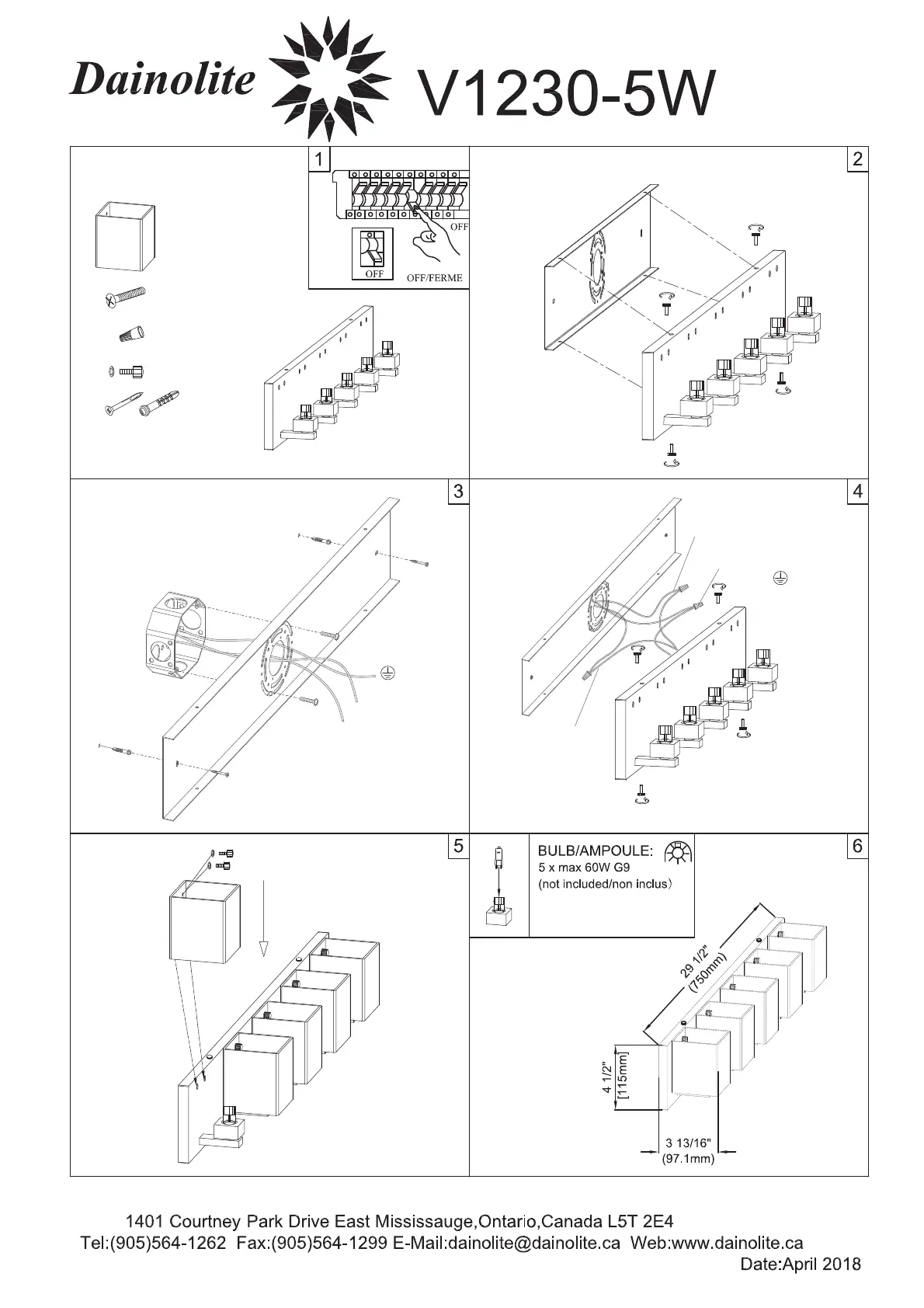 Dainolite V1230-5W

1

OFF

OFF

OFF/FERME

2

3

4

5

BULB/AMPOULE:
5 x max 60W G9
(not included/non inclus)

6

29 1/2"
(750mm)

4 1/2"
[115mm]

3 13/16"
(97.1mm)

1401 Courtney Park Drive East Mississauge,Ontario,Canada L5T 2E4
Tel:(905)564-1262 Fax:(905)564-1299 E-Mail:dainolite@dainolite.ca Web:www.dainolite.ca
Date:April 2018