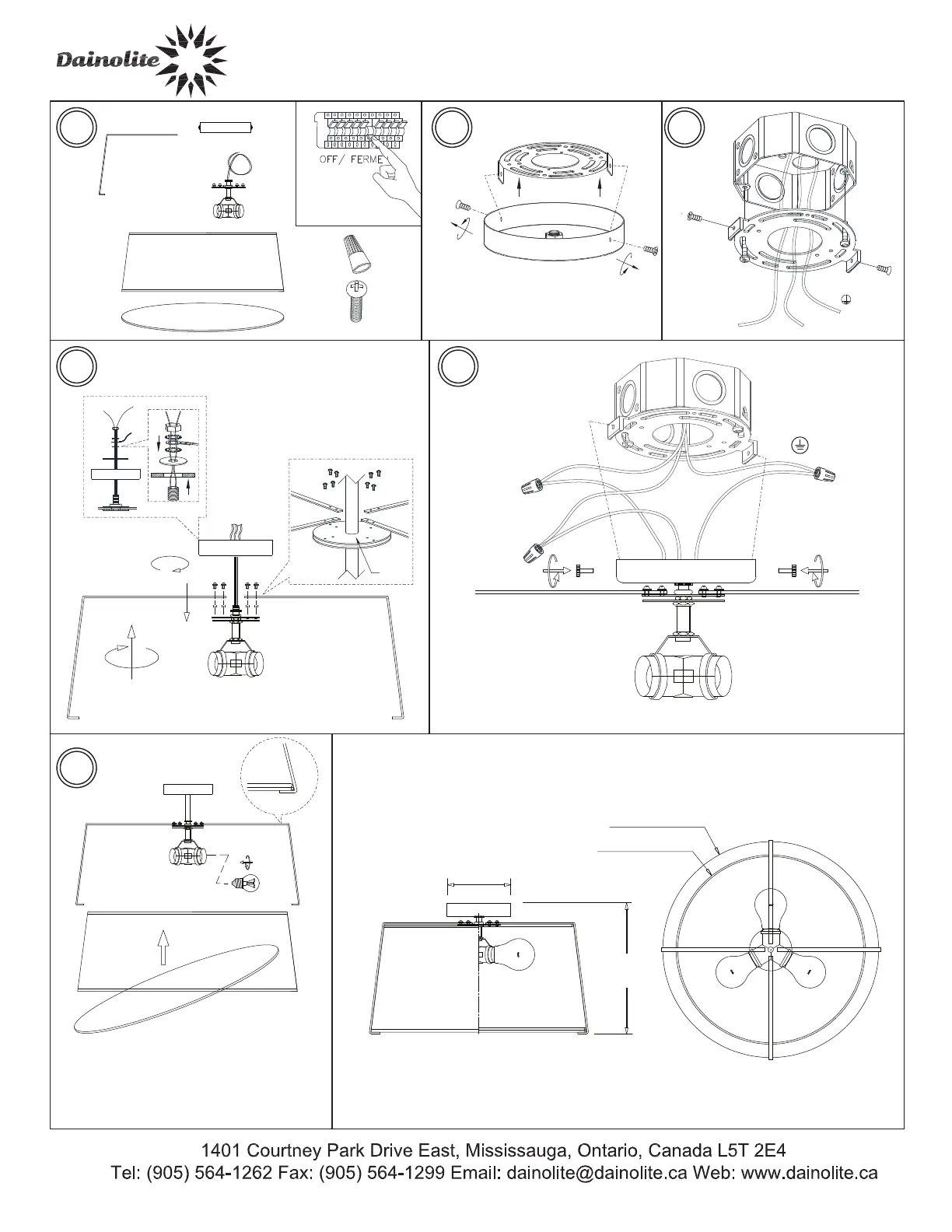 Dainolite

OFF/ FERME

1401 Courtney Park Drive East, Mississauga, Ontario, Canada L5T 2E4
Tel: (905) 564-1262 Fax: (905) 564-1299 Email: dainolite@dainolite.ca Web: www.dainolite.ca