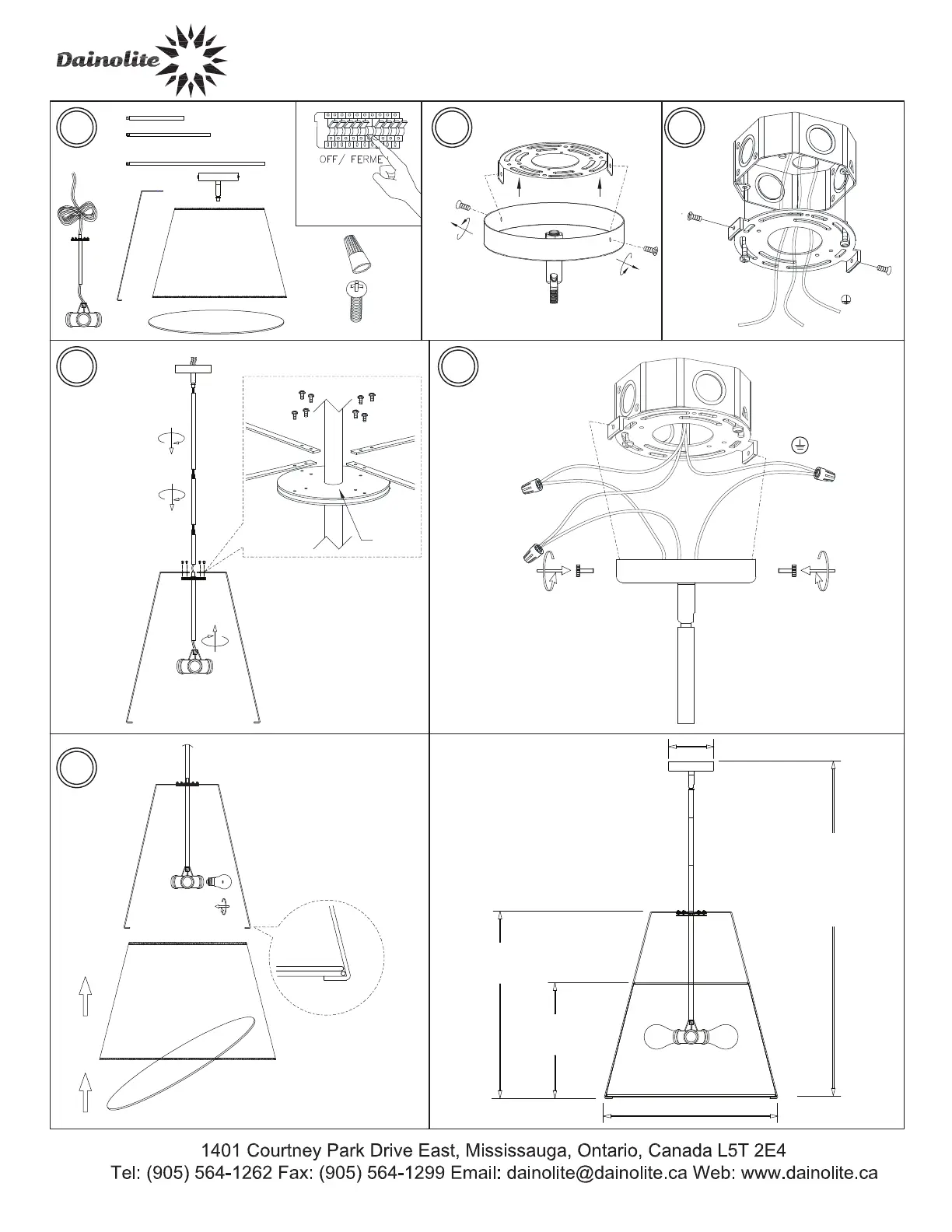 Dainolite

OFF/ FERME

1401 Courtney Park Drive East, Mississauga, Ontario, Canada L5T 2E4
Tel: (905) 564-1262 Fax: (905) 564-1299 Email: dainolite@dainolite.ca Web: www.dainolite.ca