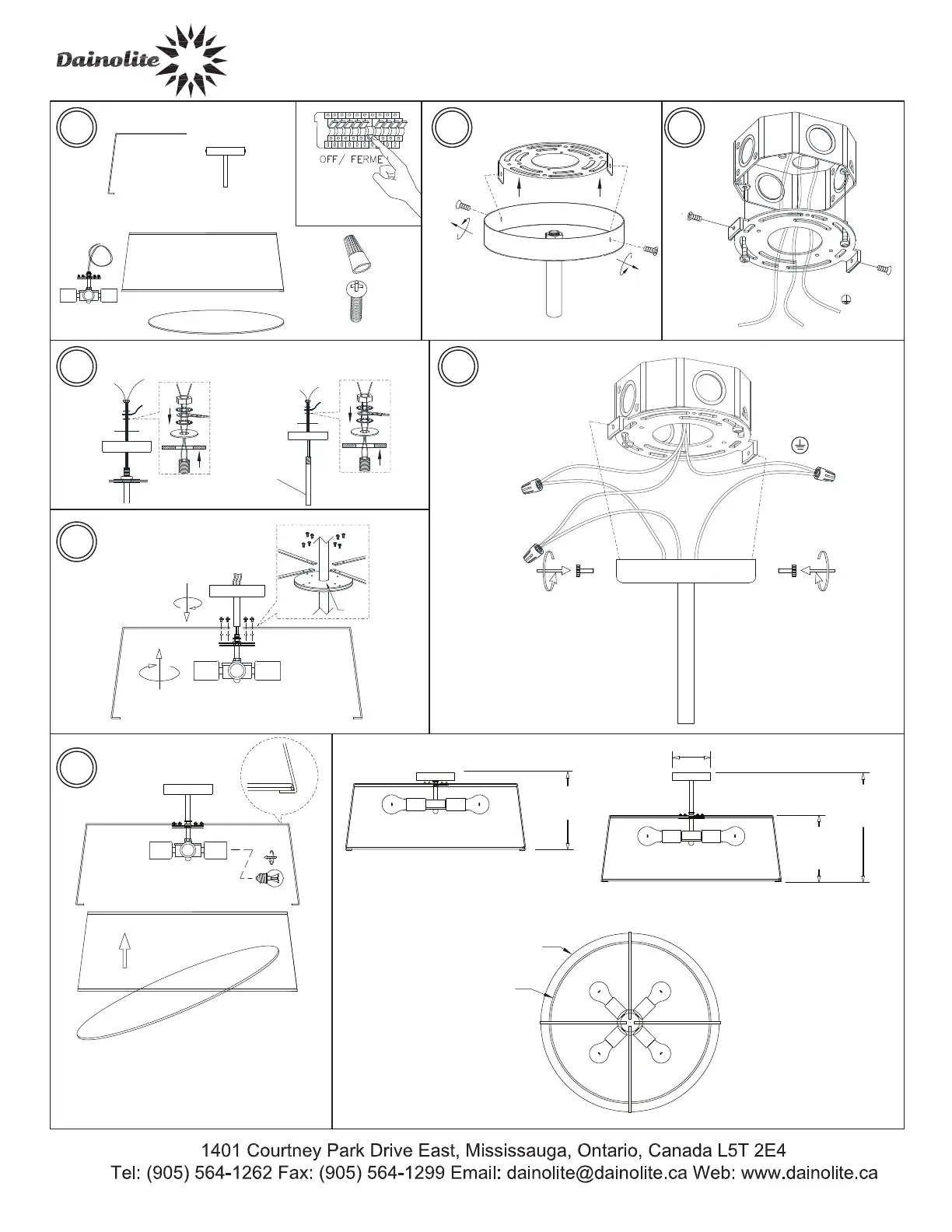 Dainolite

OFF/ FERME

1401 Courtney Park Drive East, Mississauga, Ontario, Canada L5T 2E4
Tel: (905) 564-1262 Fax: (905) 564-1299 Email: dainolite@dainolite.ca Web: www.dainolite.ca