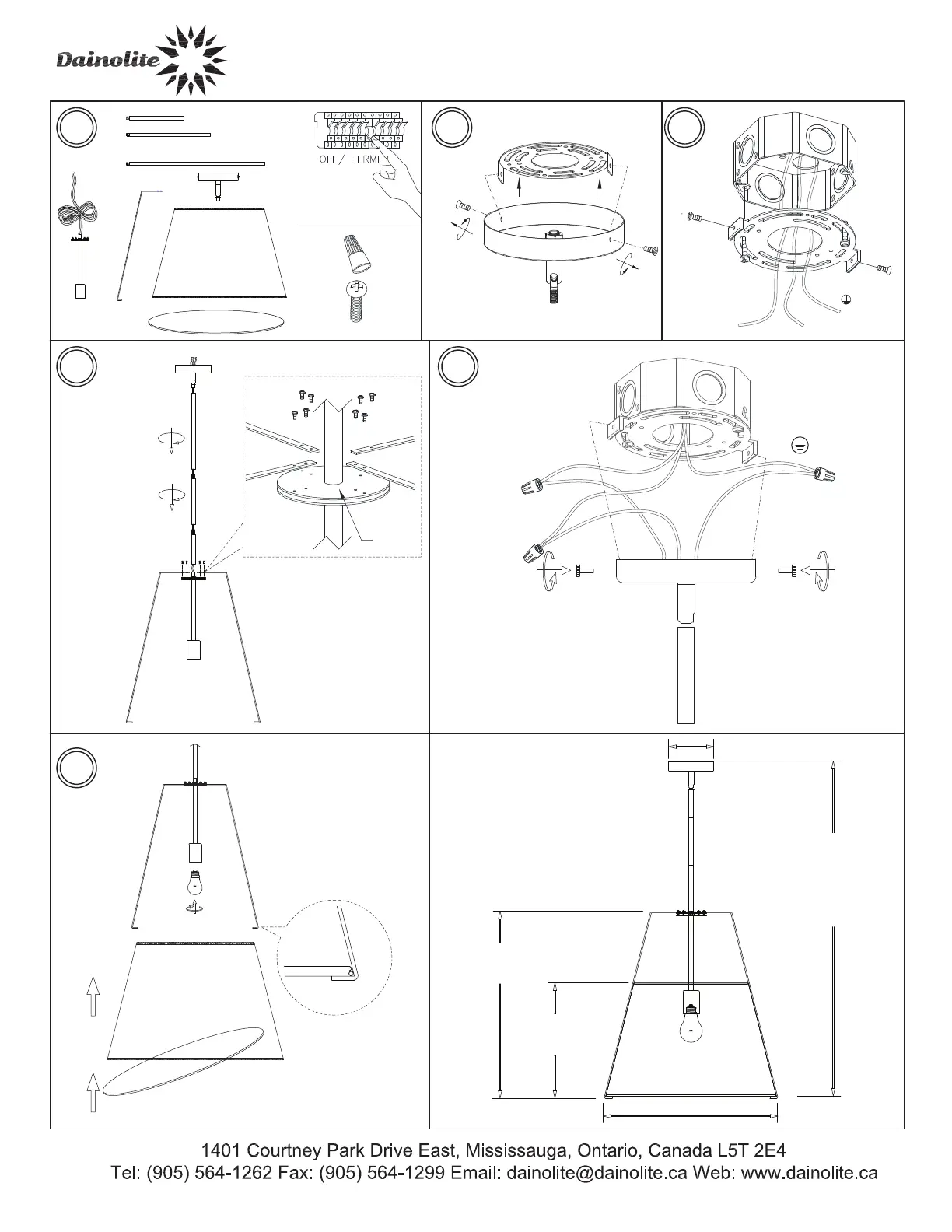 Dainolite

OFF/ FERME

1401 Courtney Park Drive East, Mississauga, Ontario, Canada L5T 2E4
Tel: (905) 564-1262 Fax: (905) 564-1299 Email: dainolite@dainolite.ca Web: www.dainolite.ca