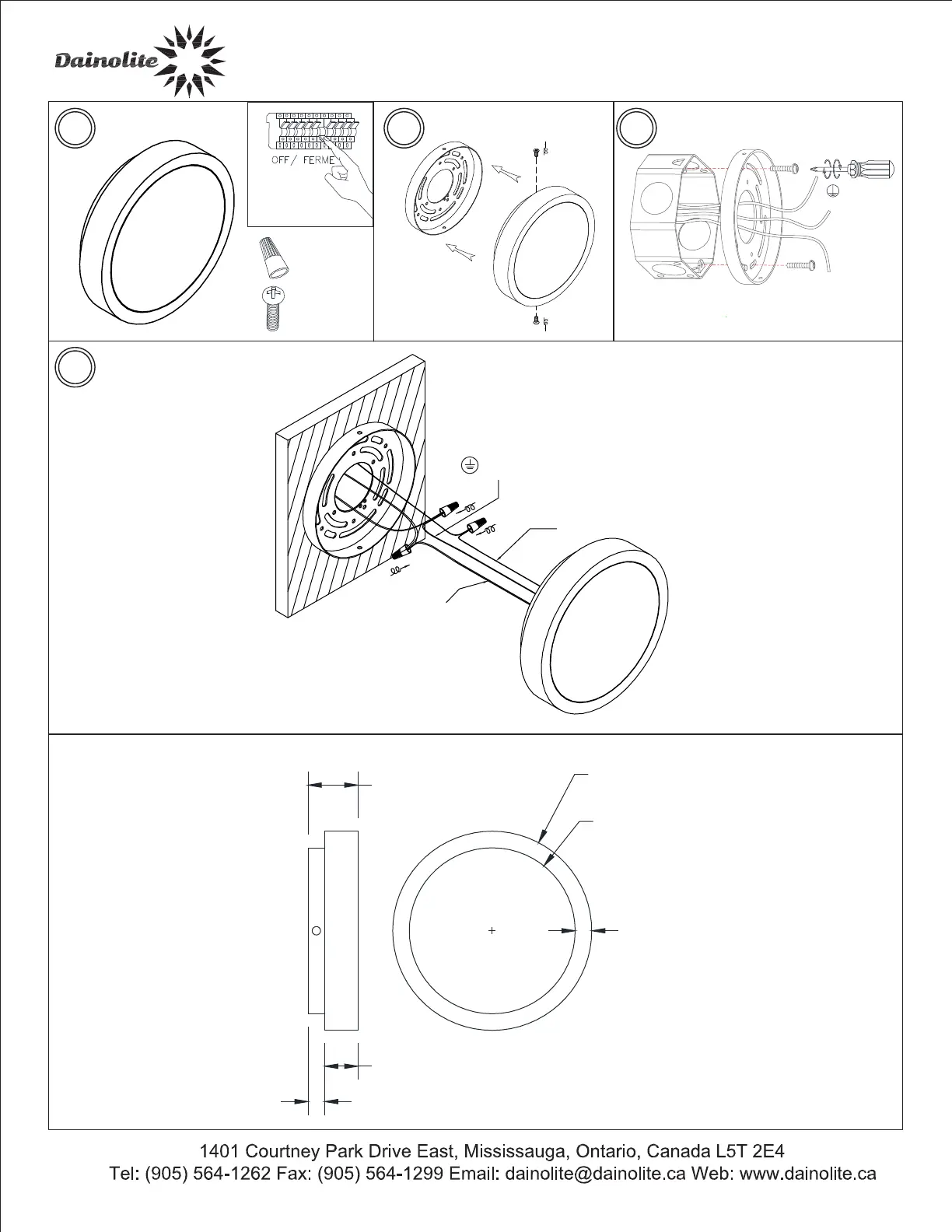 Dainolite

OFF / FERME

1401 Courtney Park Drive East, Mississauga, Ontario, Canada L5T 2E4
Tel: (905) 564-1262 Fax: (905) 564-1299 Email: dainolite@dainolite.ca Web: www.dainolite.ca