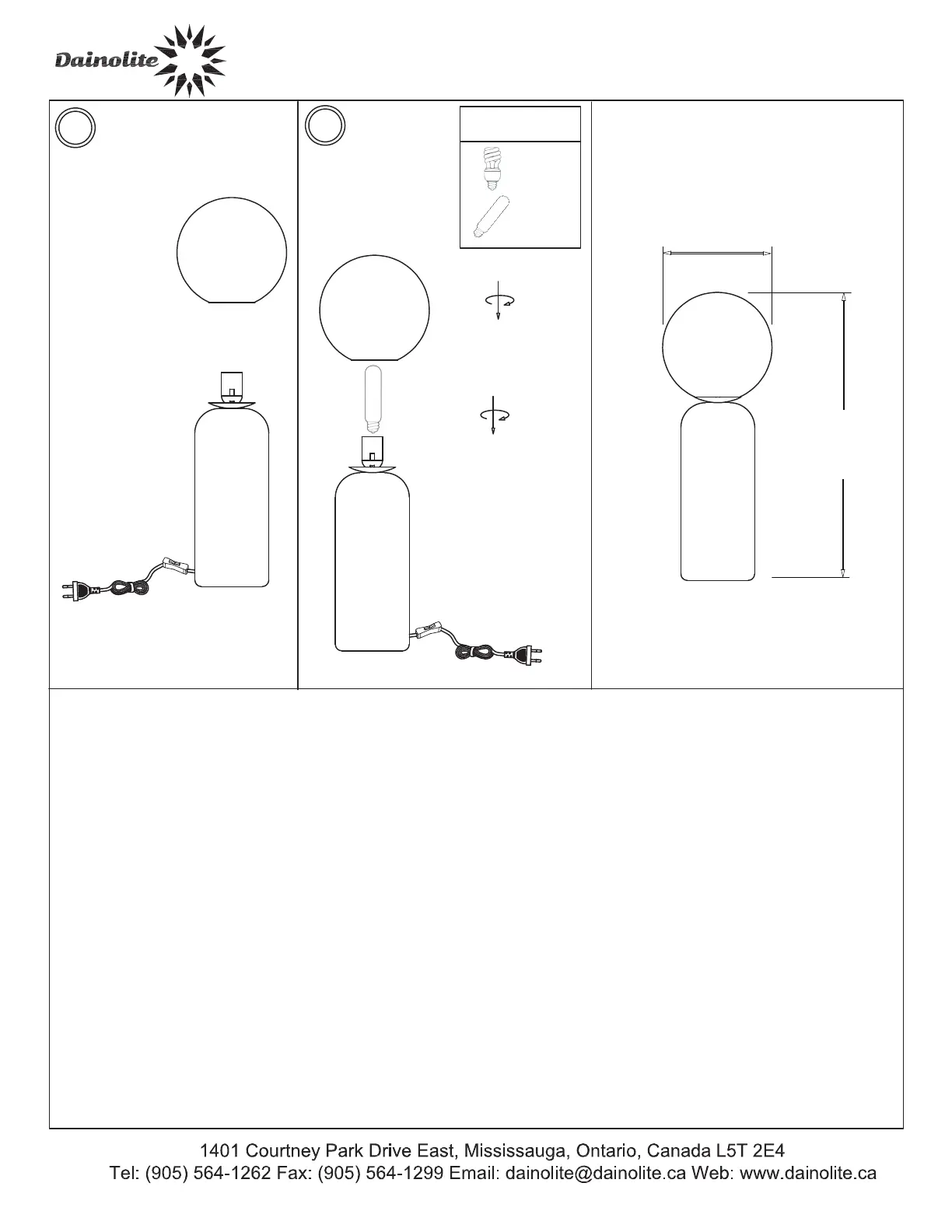 Dainolite

1401 Courtney Park Drive East, Mississauga, Ontario, Canada L5T 2E4
Tel: (905) 564-1262 Fax: (905) 564-1299 Email: dainolite@dainolite.ca Web: www.dainolite.ca