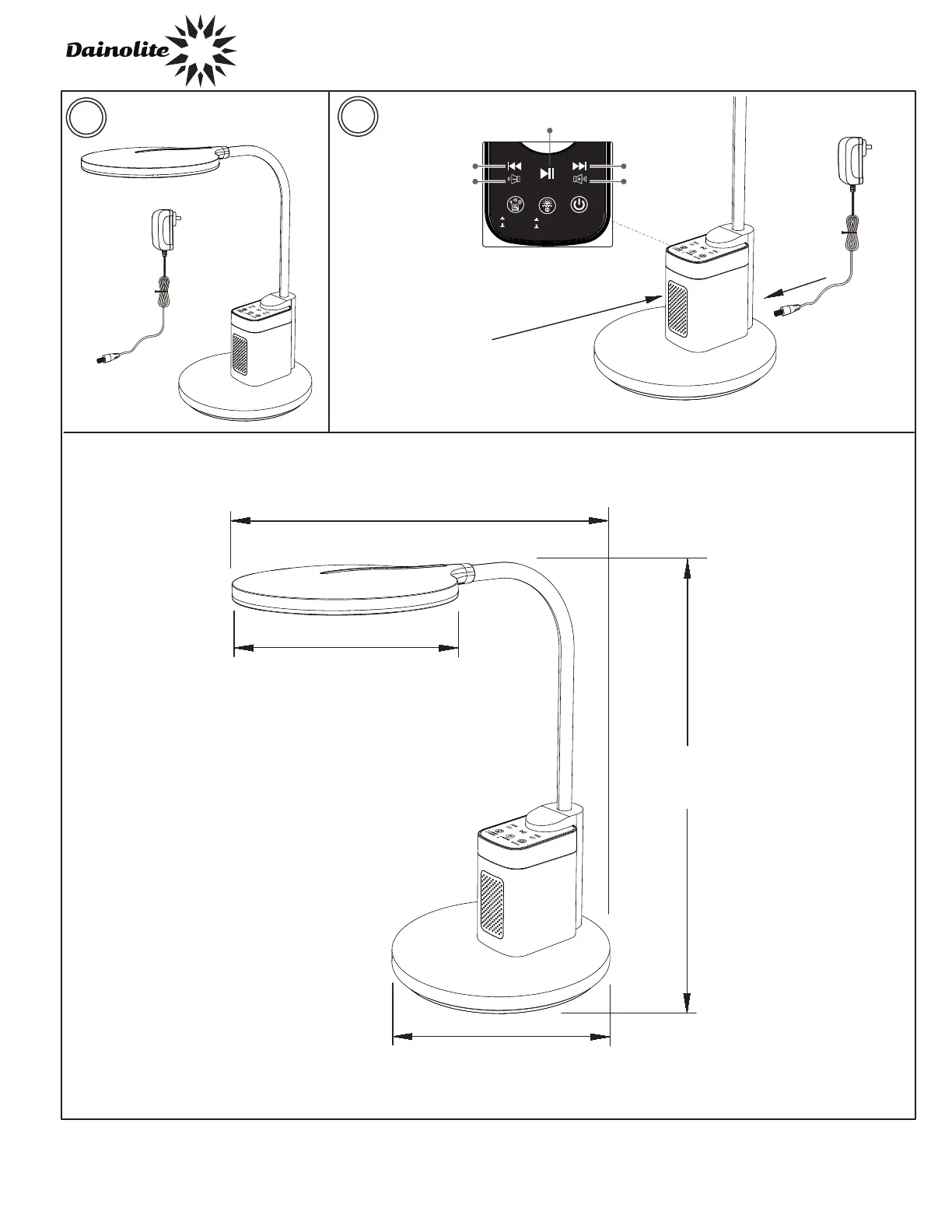 Dainolite