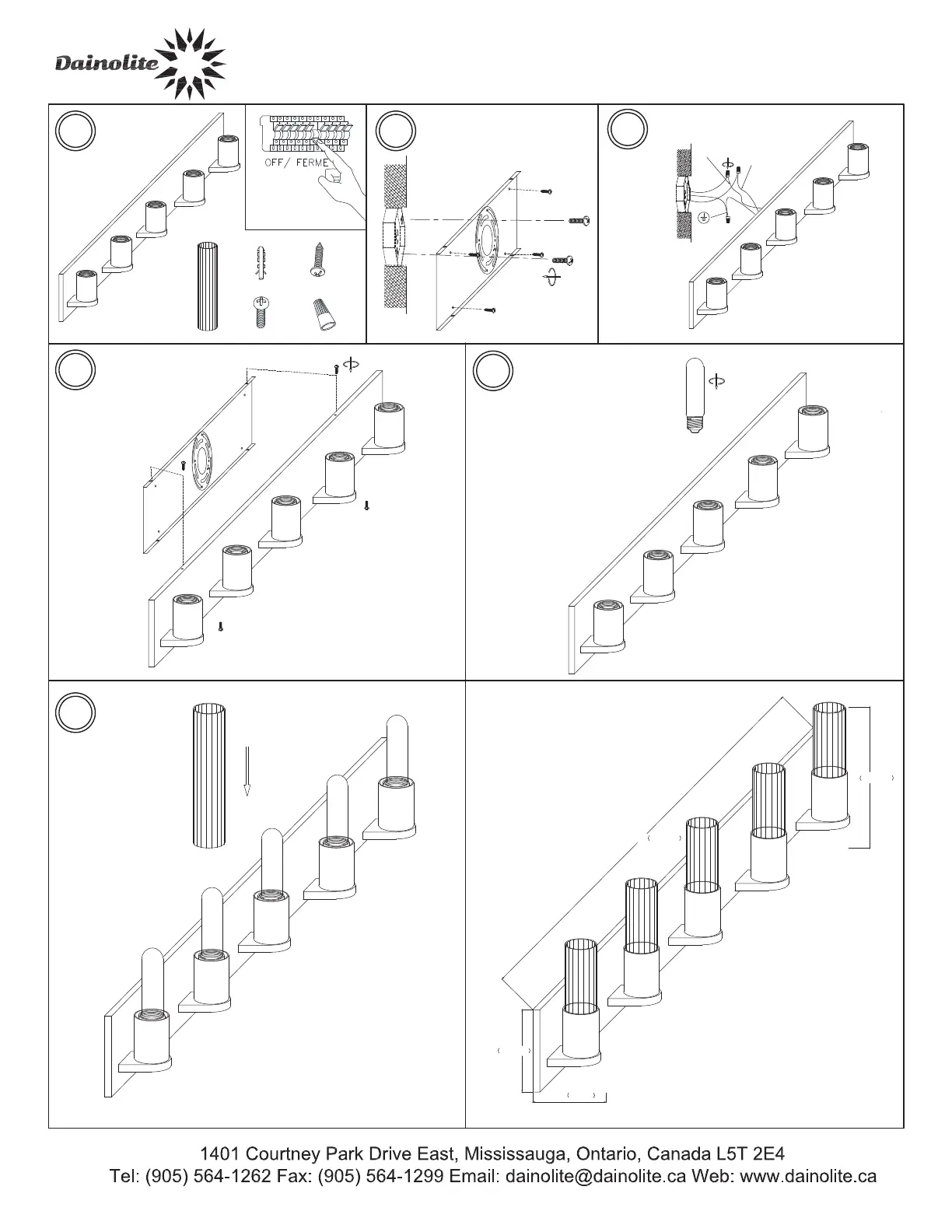 Dainolite

OFF/ FERME

1401 Courtney Park Drive East, Mississauga, Ontario, Canada L5T 2E4
Tel: (905) 564-1262 Fax: (905) 564-1299 Email: dainolite@dainolite.ca Web: www.dainolite.ca