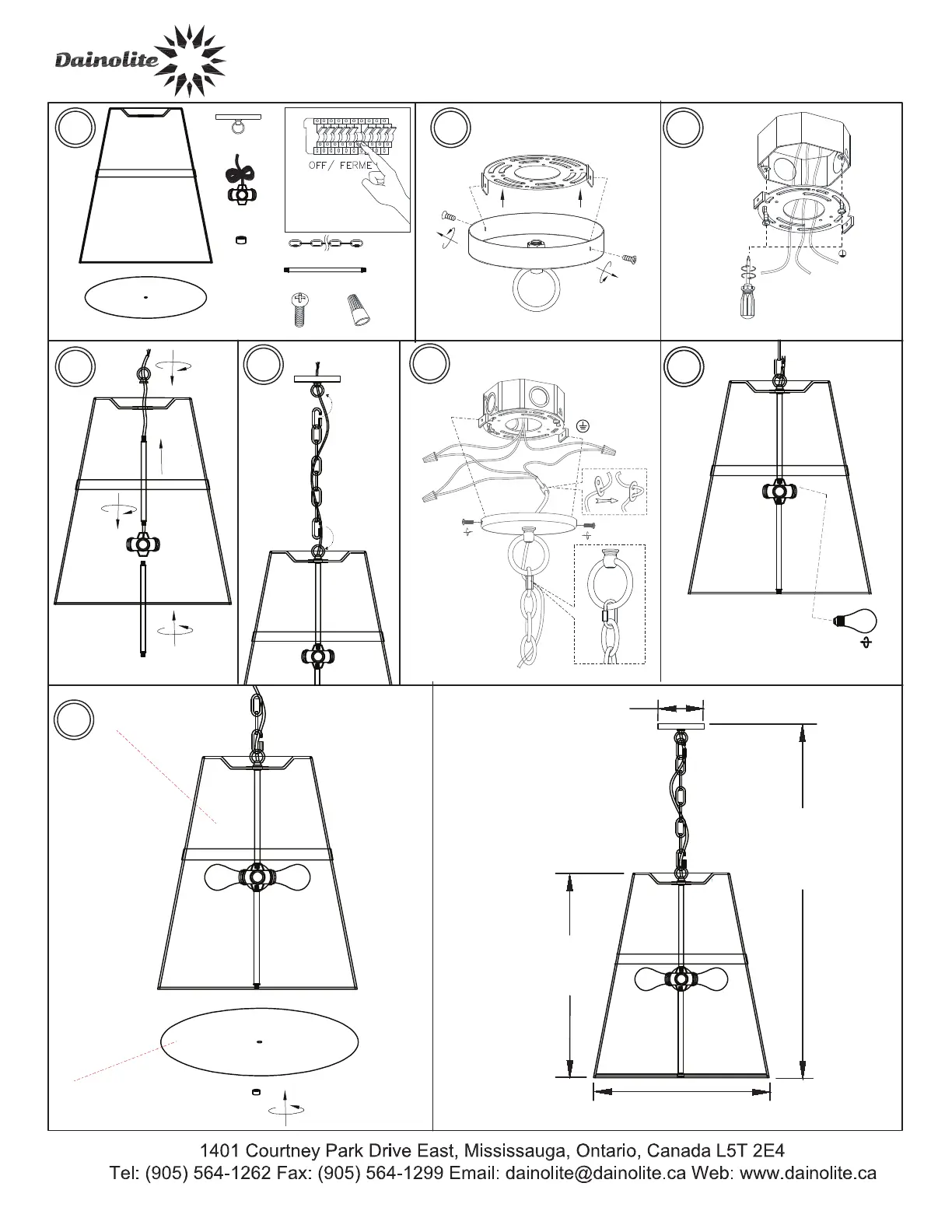 Dainolite

OFF / FERME

1401 Courtney Park Drive East, Mississauga, Ontario, Canada L5T 2E4
Tel: (905) 564-1262 Fax: (905) 564-1299 Email: dainolite@dainolite.ca Web: www.dainolite.ca