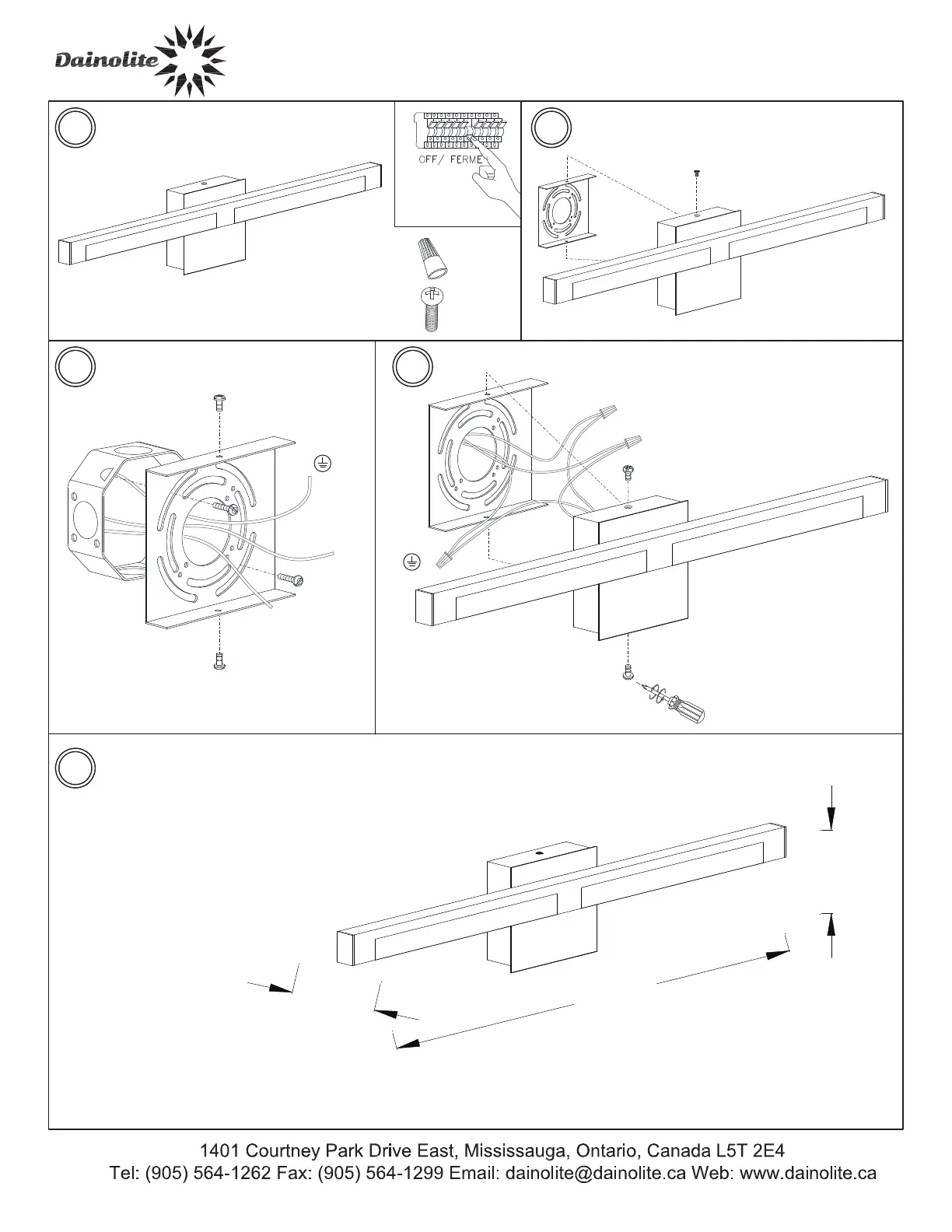 Dainolite

OFF/ FERME

1401 Courtney Park Drive East, Mississauga, Ontario, Canada L5T 2E4
Tel: (905) 564-1262 Fax: (905) 564-1299 Email: dainolite@dainolite.ca Web: www.dainolite.ca