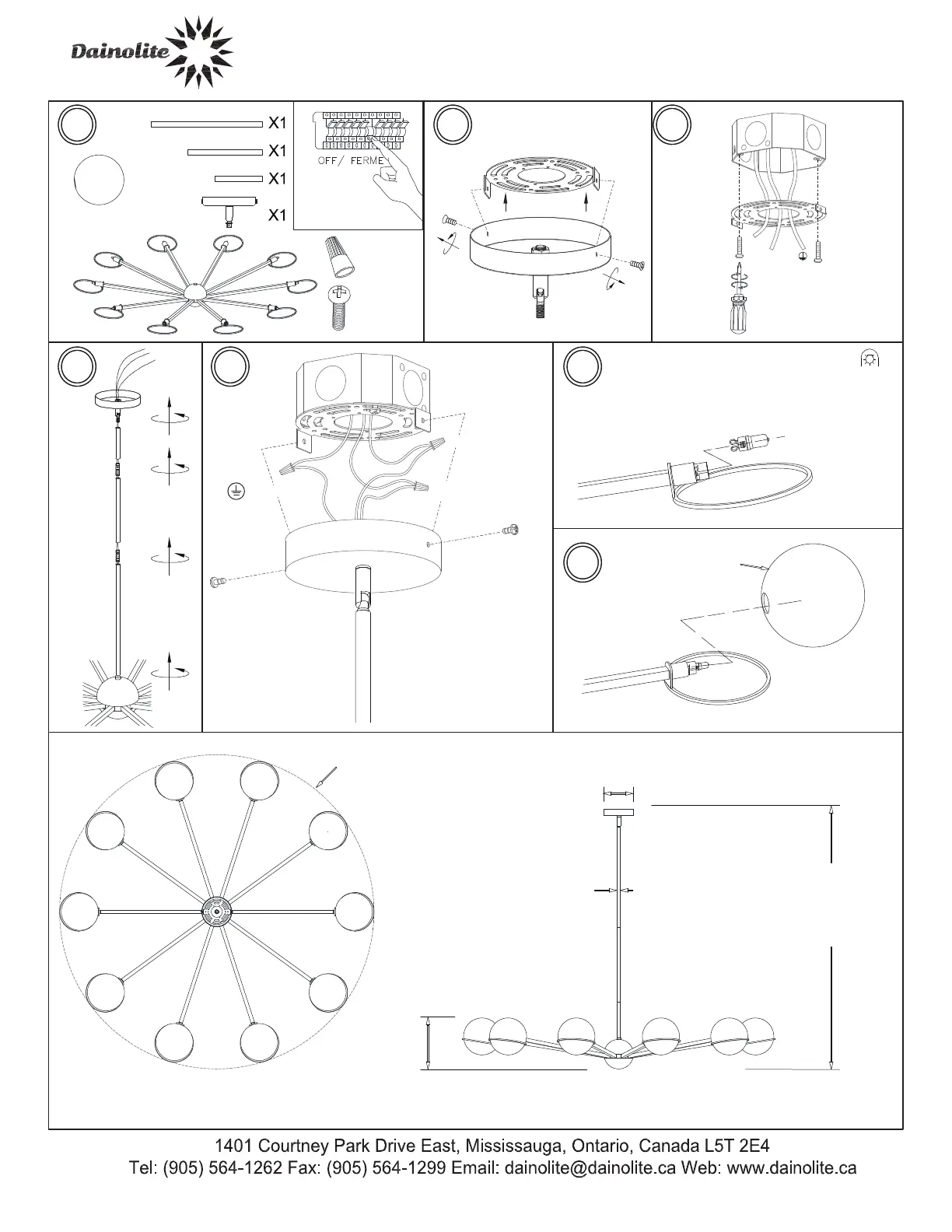 Dainolite

X1
X1
X1
X1

OFF/ FERME

1401 Courtney Park Drive East, Mississauga, Ontario, Canada L5T 2E4
Tel: (905) 564-1262 Fax: (905) 564-1299 Email: dainolite@dainolite.ca Web: www.dainolite.ca