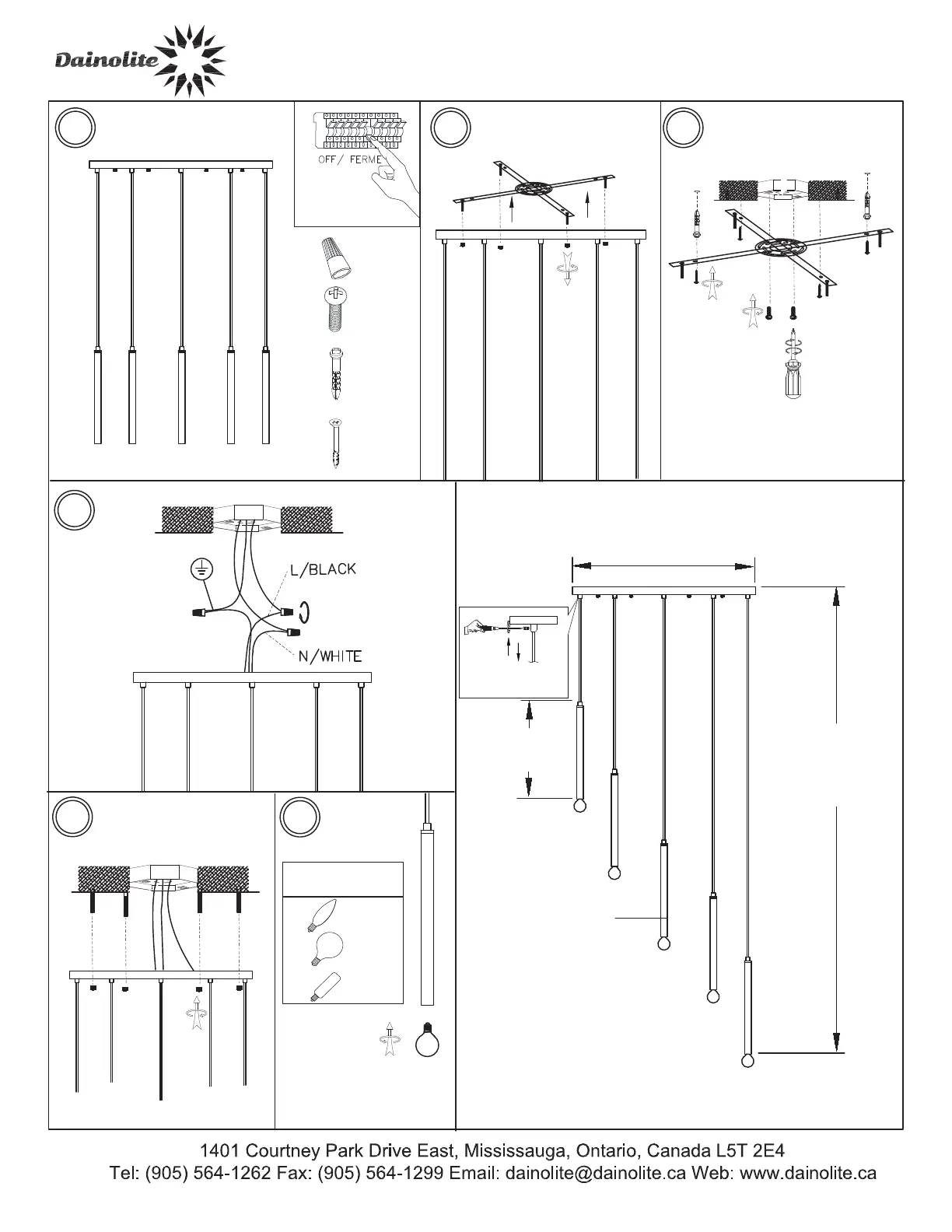 Dainolite

OFF/ FERME

L/BLACK

N/WHITE

1401 Courtney Park Drive East, Mississauga, Ontario, Canada L5T 2E4
Tel: (905) 564-1262 Fax: (905) 564-1299 Email: dainolite@dainolite.ca Web: www.dainolite.ca