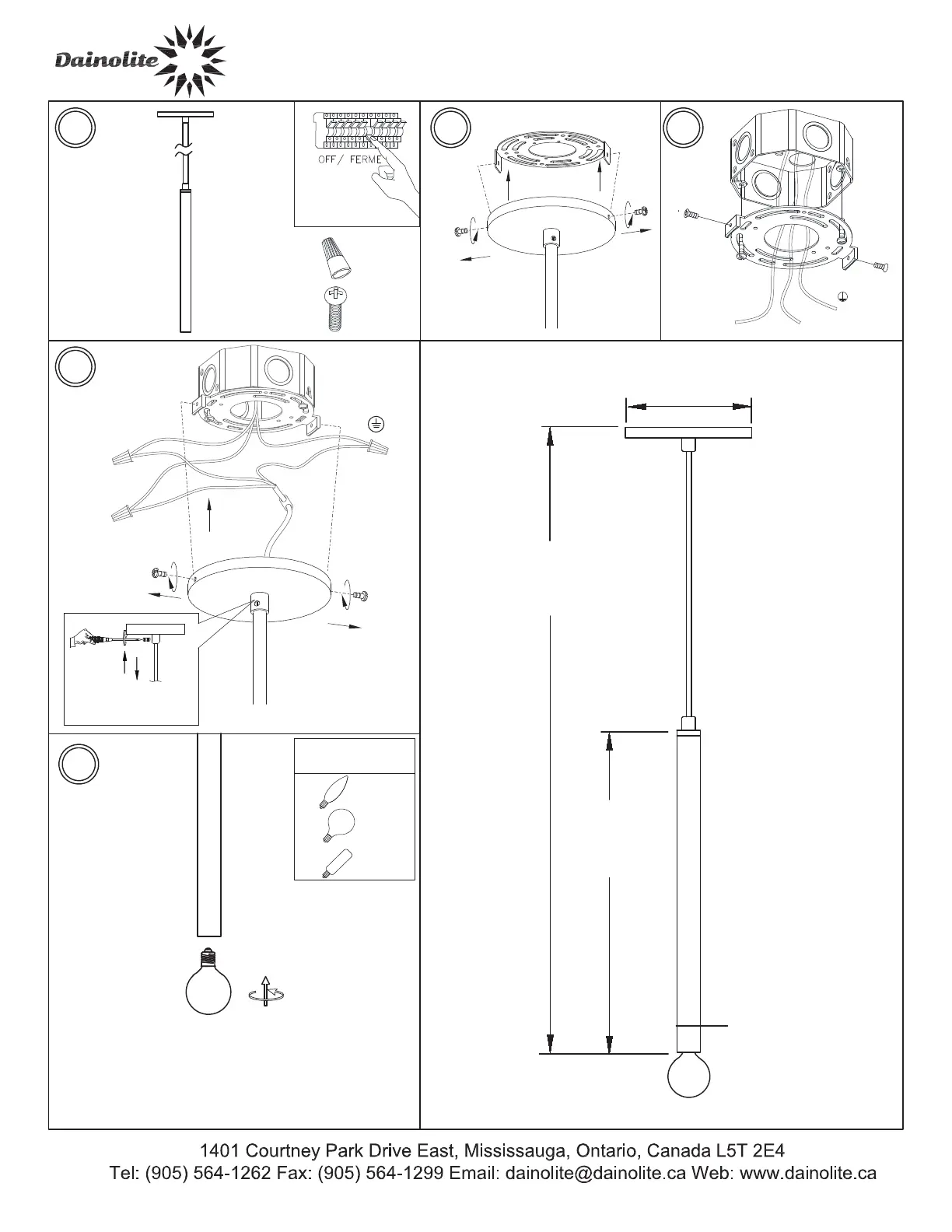 Dainolite

OFF / FERME

1401 Courtney Park Drive East, Mississauga, Ontario, Canada L5T 2E4
Tel: (905) 564-1262 Fax: (905) 564-1299 Email: dainolite@dainolite.ca Web: www.dainolite.ca