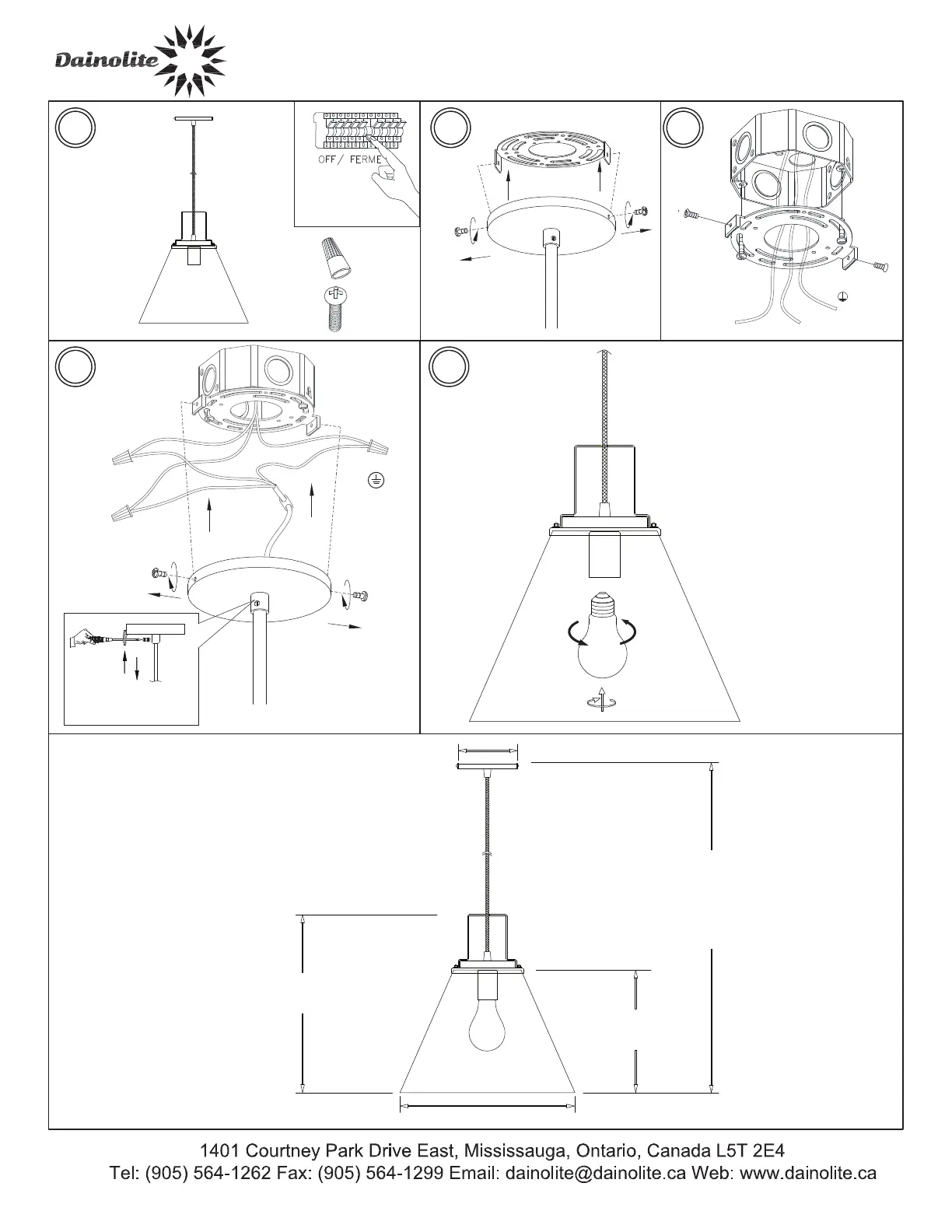 Dainolite

OFF/ FERME

1401 Courtney Park Drive East, Mississauga, Ontario, Canada L5T 2E4
Tel: (905) 564-1262 Fax: (905) 564-1299 Email: dainolite@dainolite.ca Web: www.dainolite.ca