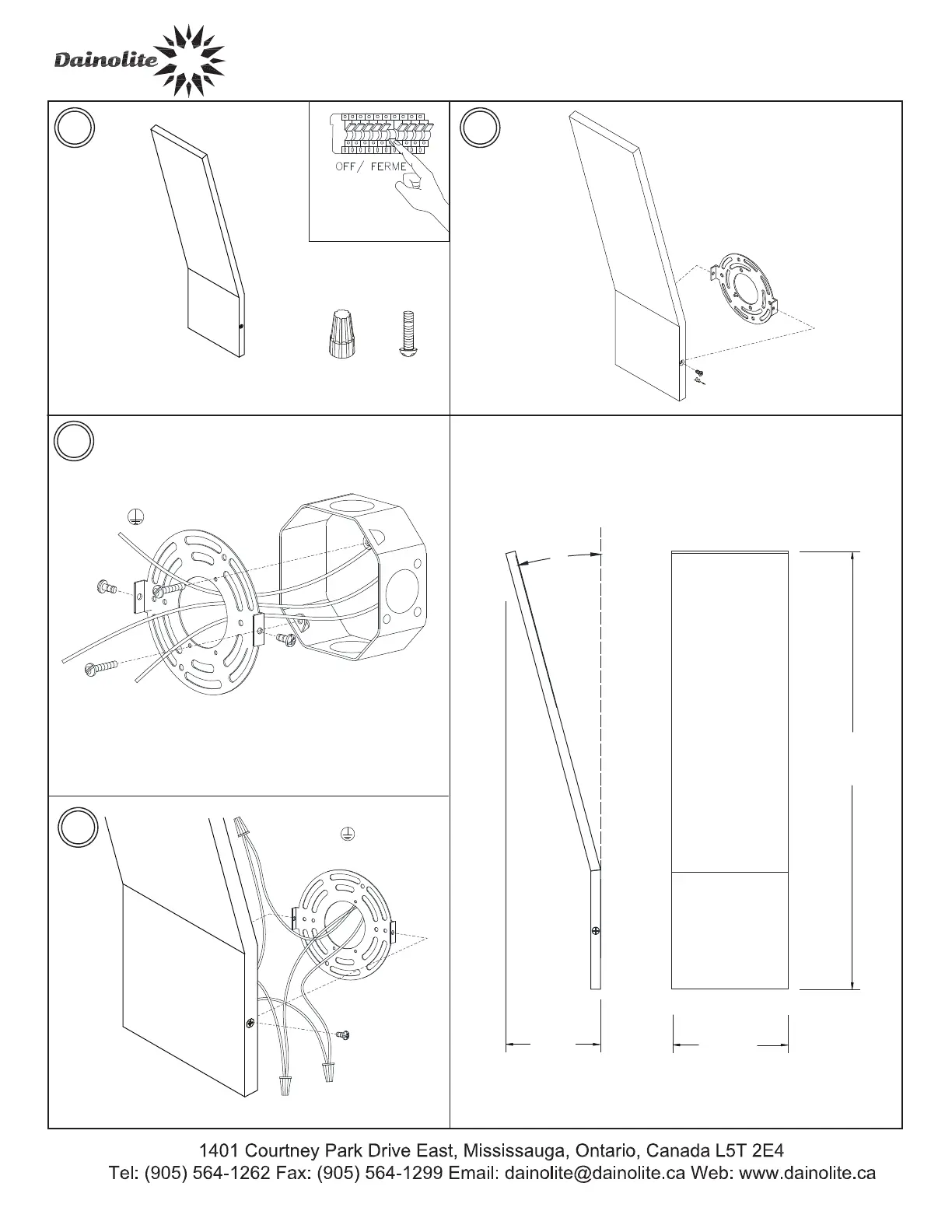 Dainolite

OFF/ FERME

1401 Courtney Park Drive East, Mississauga, Ontario, Canada L5T 2E4
Tel: (905) 564-1262 Fax: (905) 564-1299 Email: dainolite@dainolite.ca Web: www.dainolite.ca