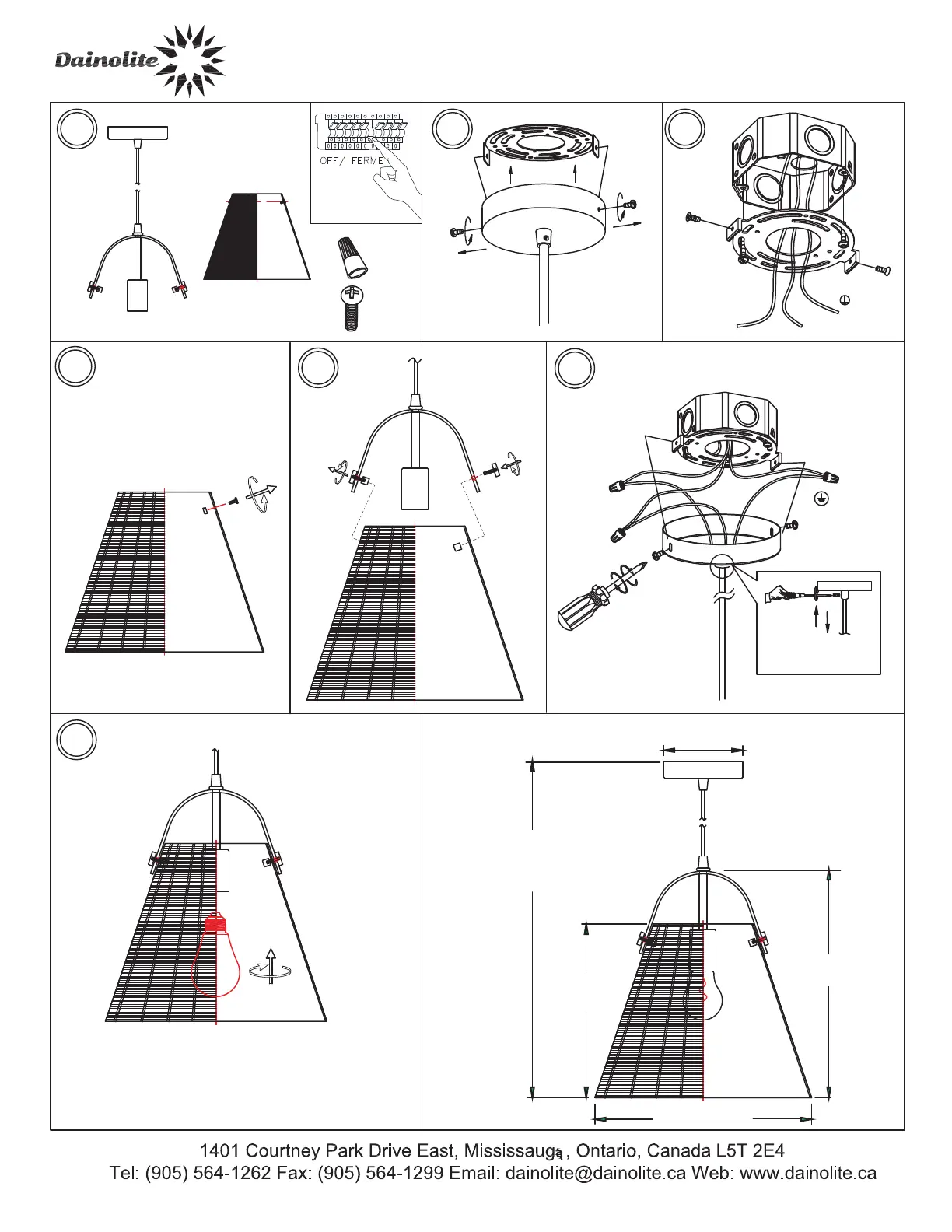 Dainolite

OFF/ FERME

1401 Courtney Park Drive East, Mississauga, Ontario, Canada L5T 2E4
Tel: (905) 564-1262 Fax: (905) 564-1299 Email: dainolite@dainolite.ca Web: www.dainolite.ca