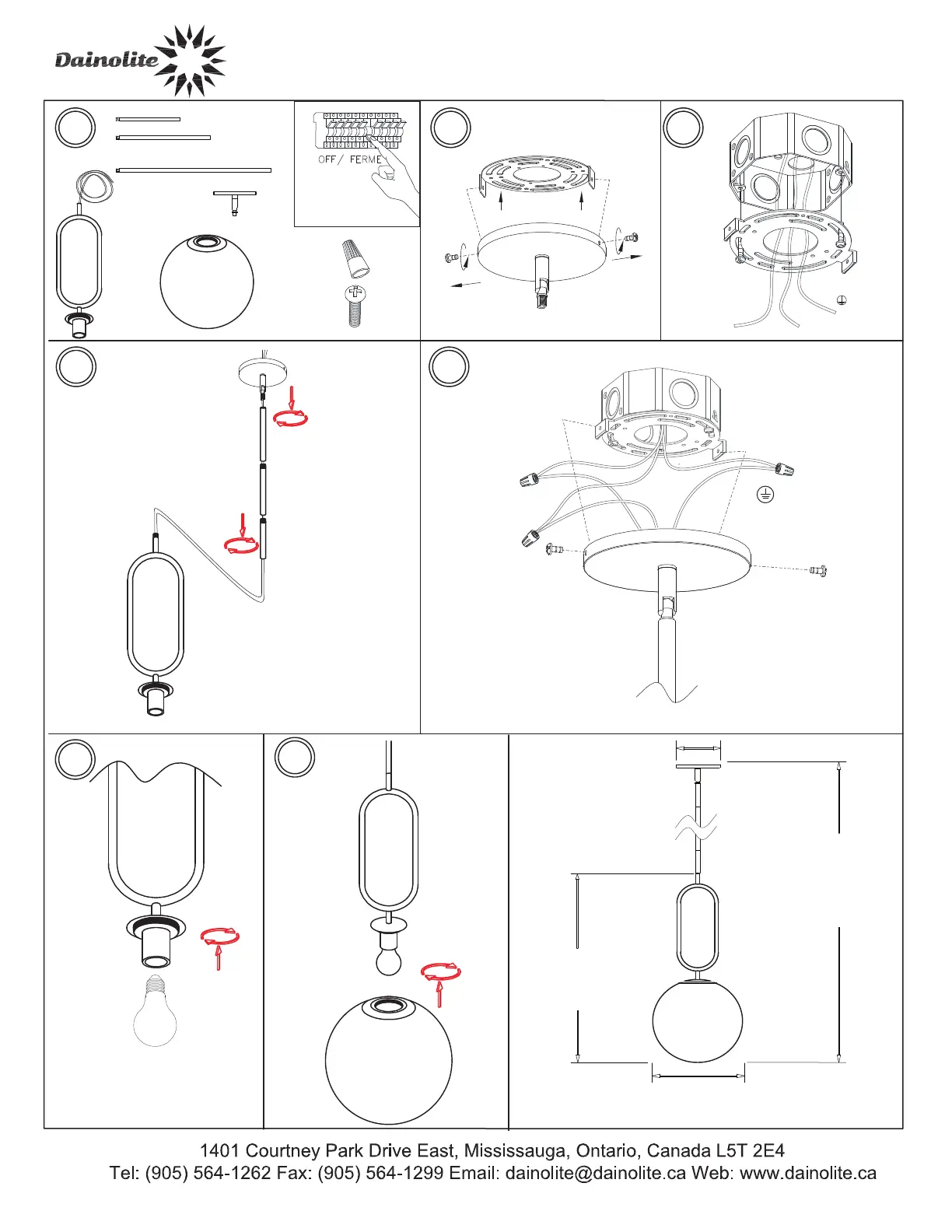 Dainolite

OFF / FERME

1401 Courtney Park Drive East, Mississauga, Ontario, Canada L5T 2E4
Tel: (905) 564-1262 Fax: (905) 564-1299 Email: dainolite@dainolite.ca Web: www.dainolite.ca