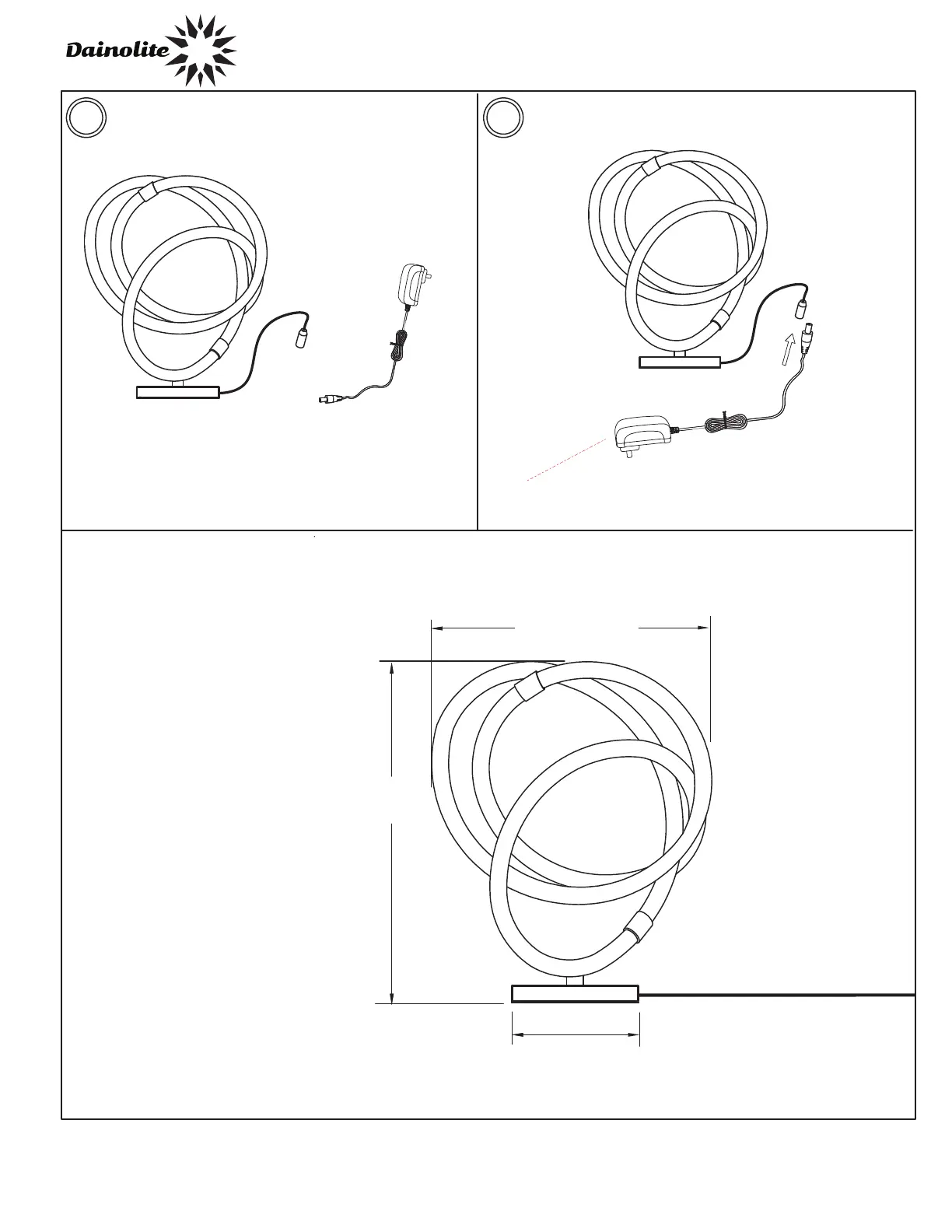 Dainolite