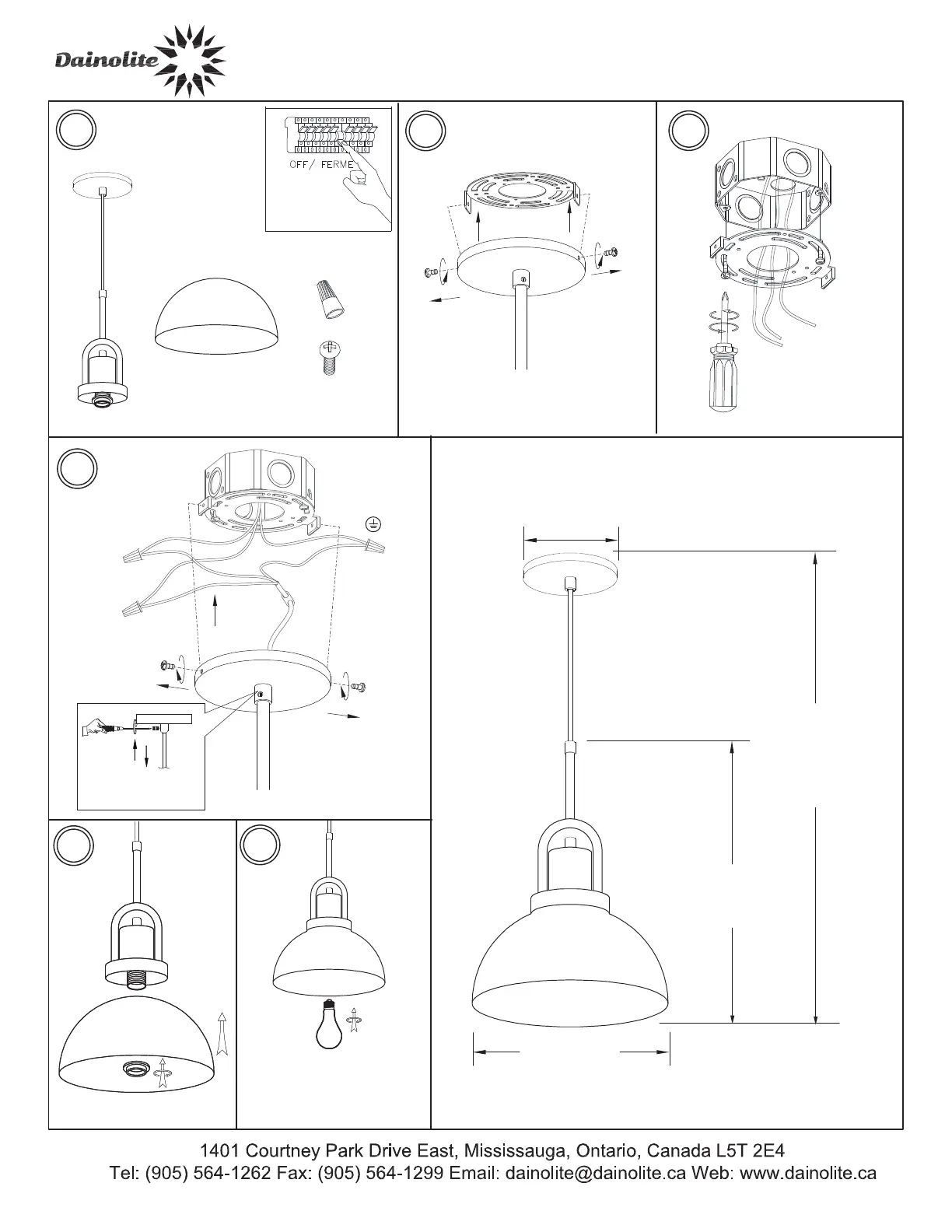 Dainolite

OFF/ FERME

1401 Courtney Park Drive East, Mississauga, Ontario, Canada L5T 2E4
Tel: (905) 564-1262 Fax: (905) 564-1299 Email: dainolite@dainolite.ca Web: www.dainolite.ca