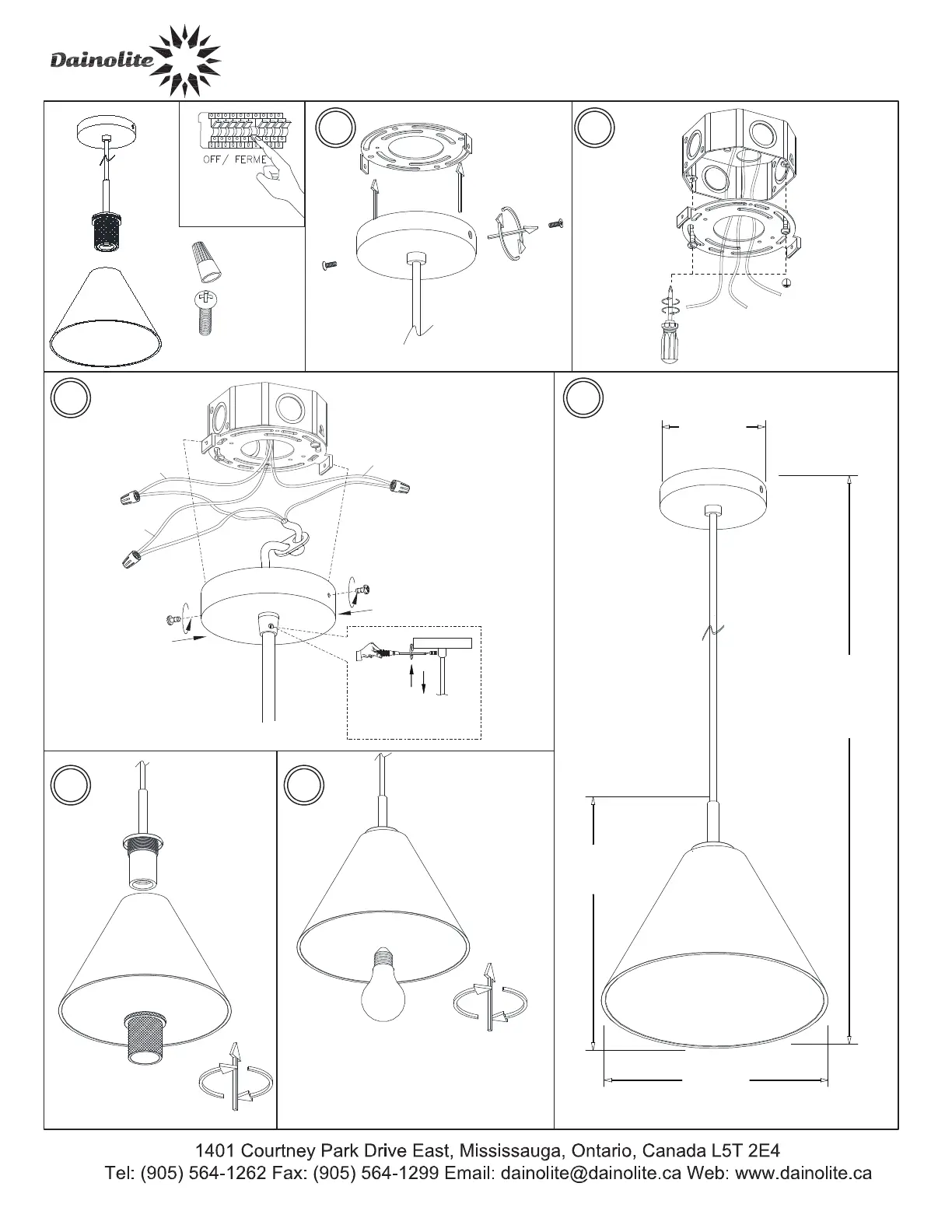 Dainolite

OFF/ FERME

1401 Courtney Park Drive East, Mississauga, Ontario, Canada L5T 2E4
Tel: (905) 564-1262 Fax: (905) 564-1299 Email: dainolite@dainolite.ca Web: www.dainolite.ca