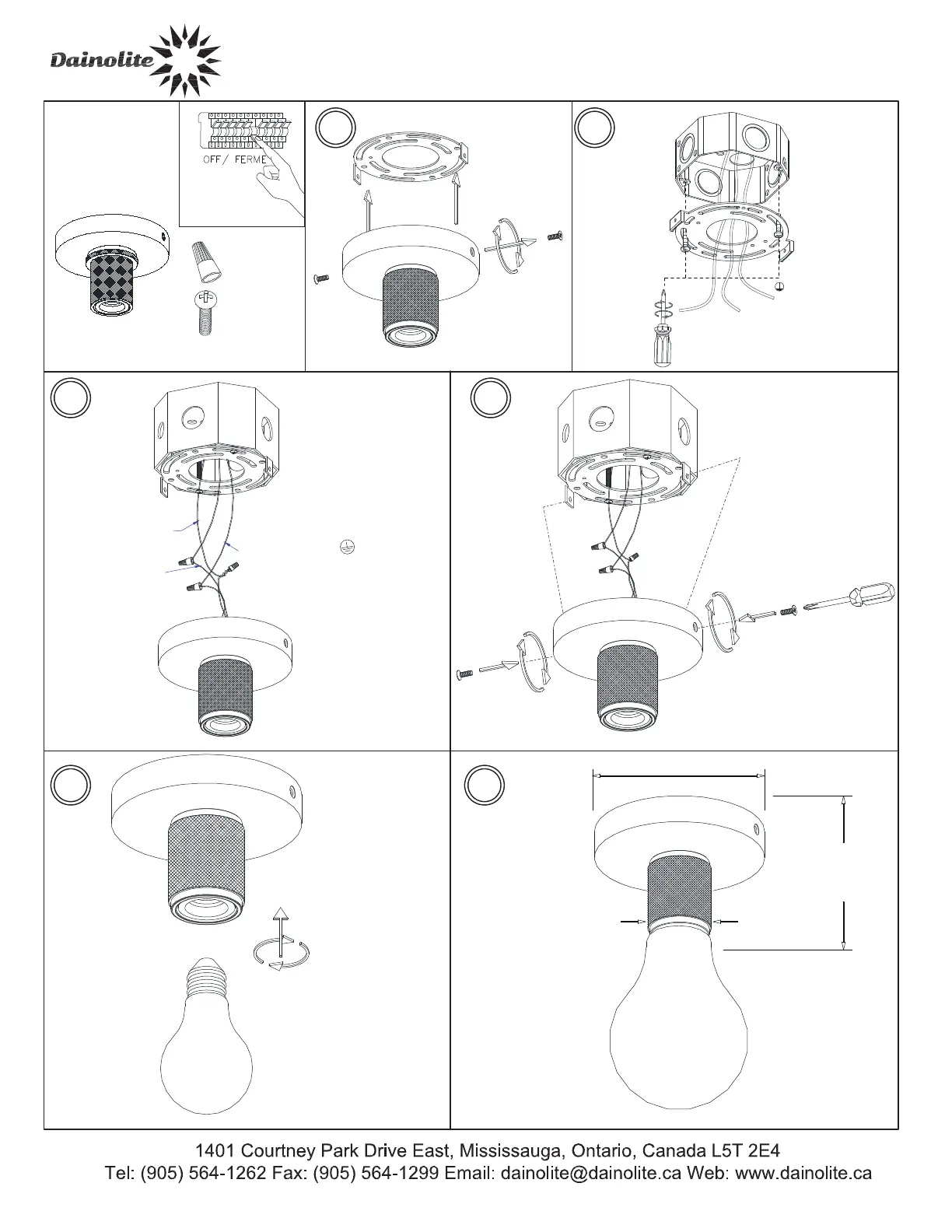 Dainolite

OFF/ FERME

1401 Courtney Park Drive East, Mississauga, Ontario, Canada L5T 2E4
Tel: (905) 564-1262 Fax: (905) 564-1299 Email: dainolite@dainolite.ca Web: www.dainolite.ca