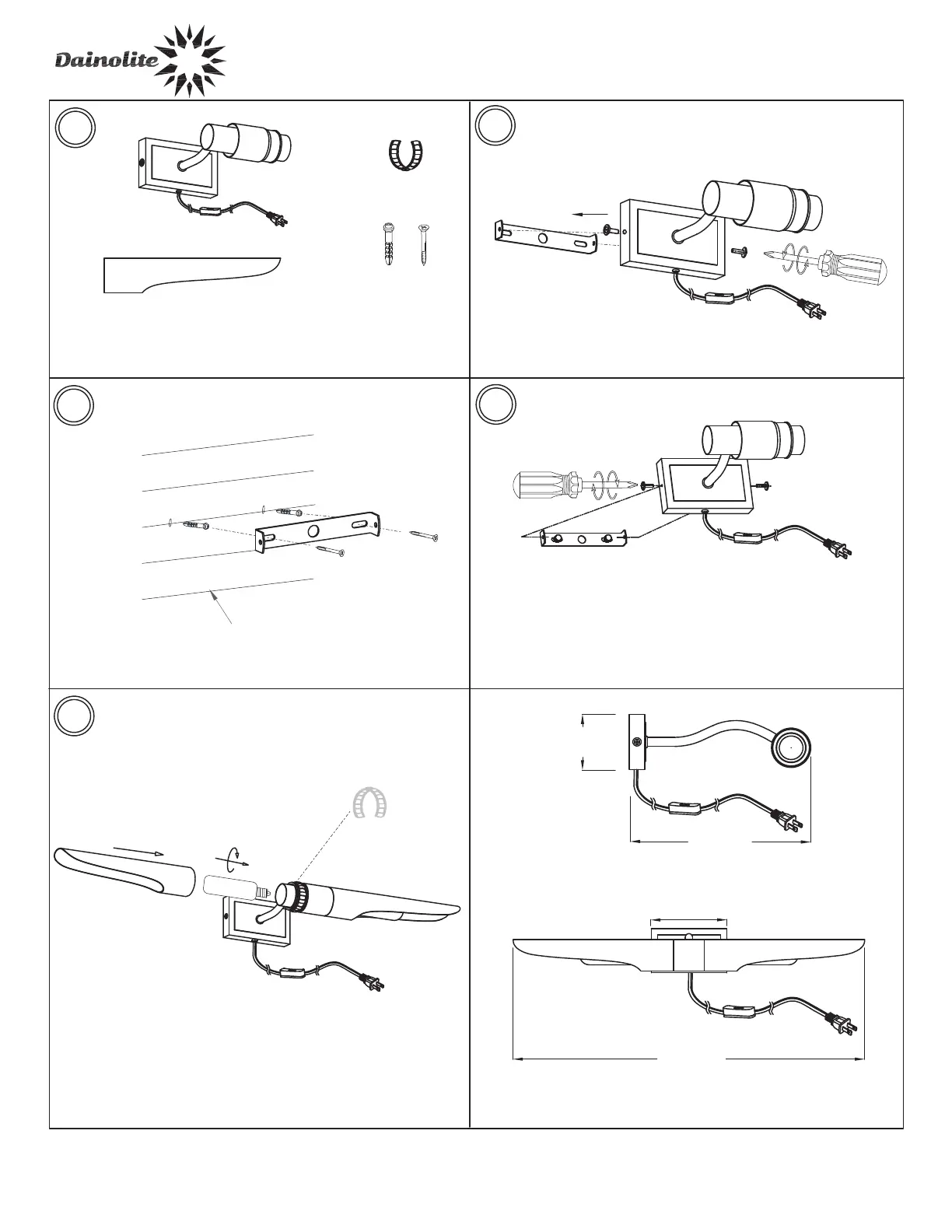 Dainolite