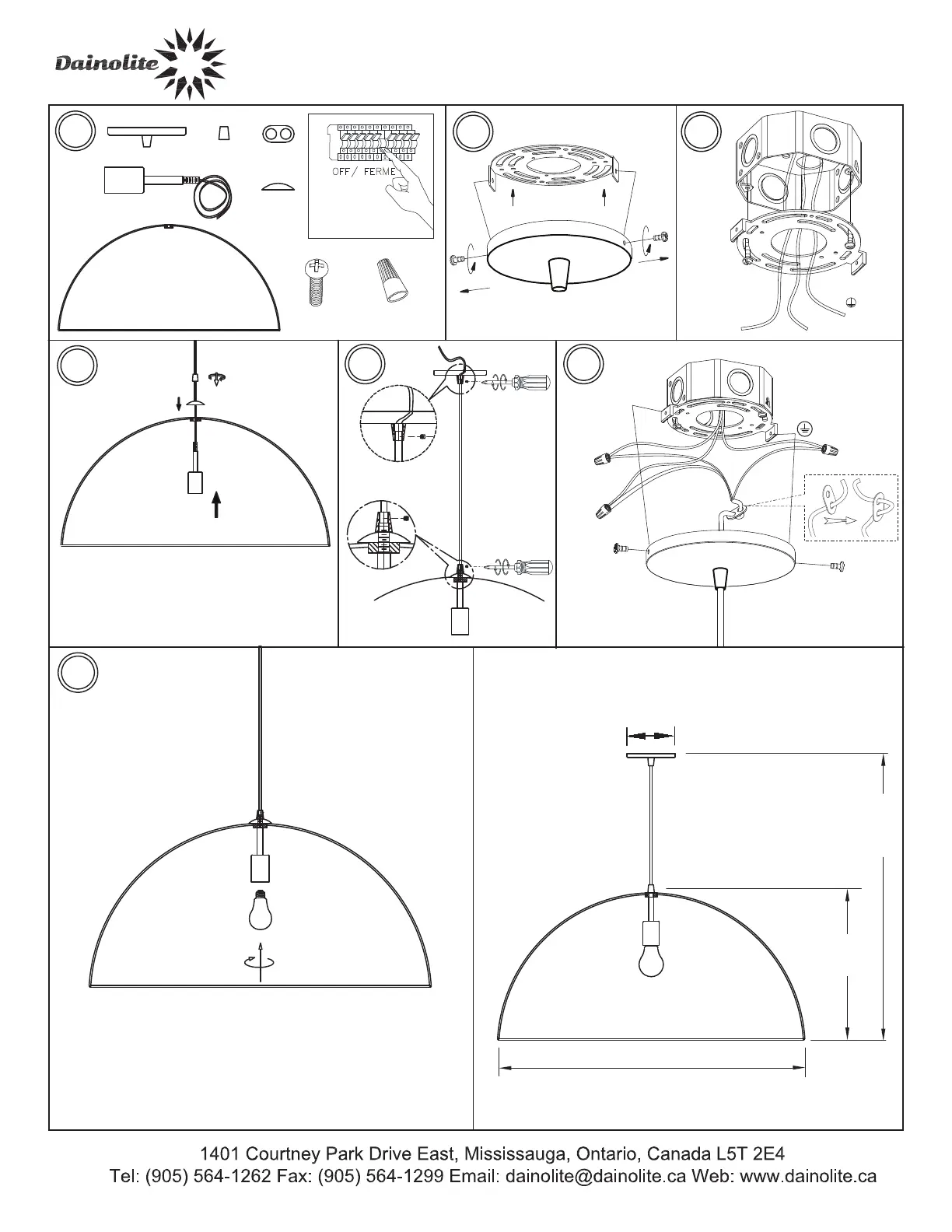 Dainolite

OFF/ FERME

1401 Courtney Park Drive East, Mississauga, Ontario, Canada L5T 2E4
Tel: (905) 564-1262 Fax: (905) 564-1299 Email: dainolite@dainolite.ca Web: www.dainolite.ca