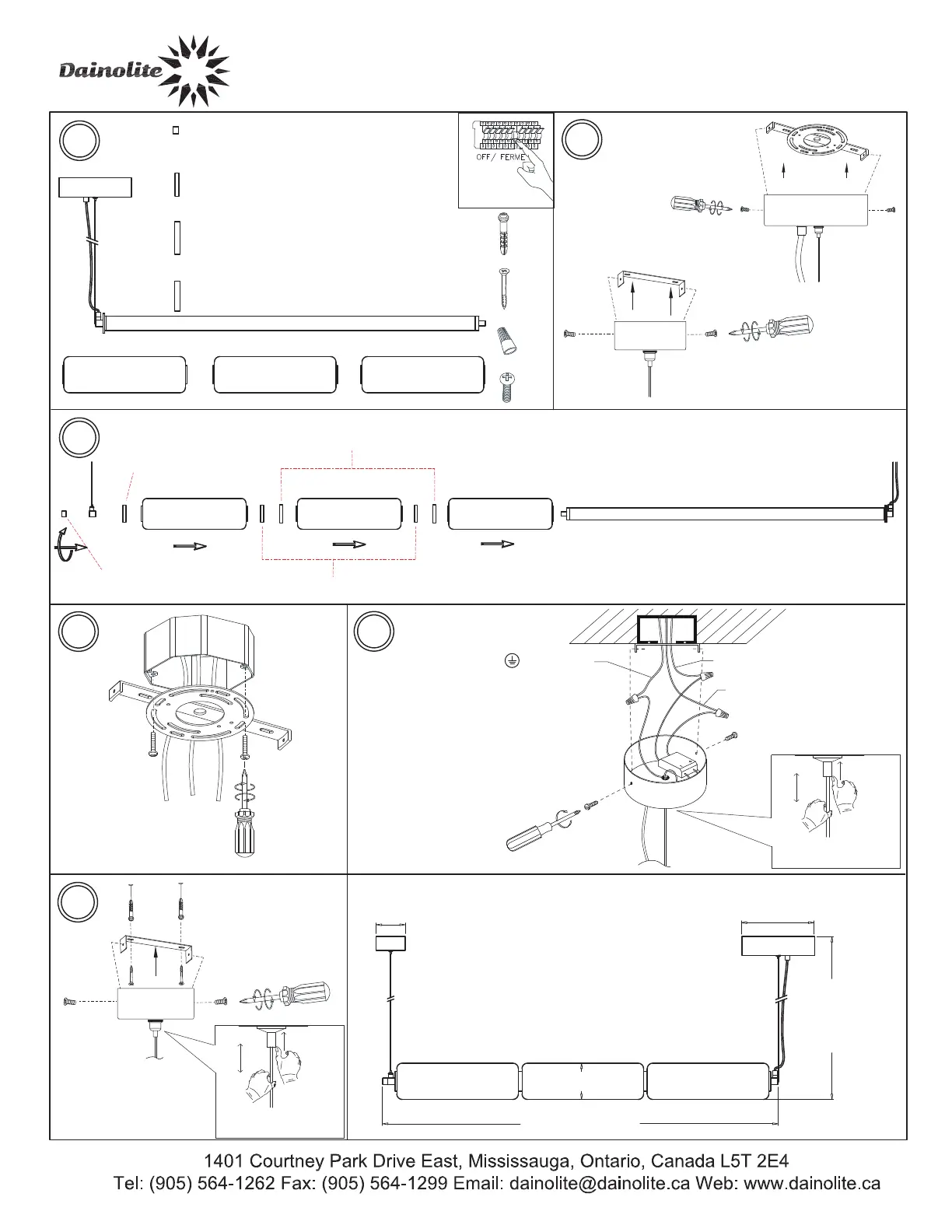 Dainolite

OFF/ FERME

1401 Courtney Park Drive East, Mississauga, Ontario, Canada L5T 2E4
Tel: (905) 564-1262 Fax: (905) 564-1299 Email: dainolite@dainolite.ca Web: www.dainolite.ca