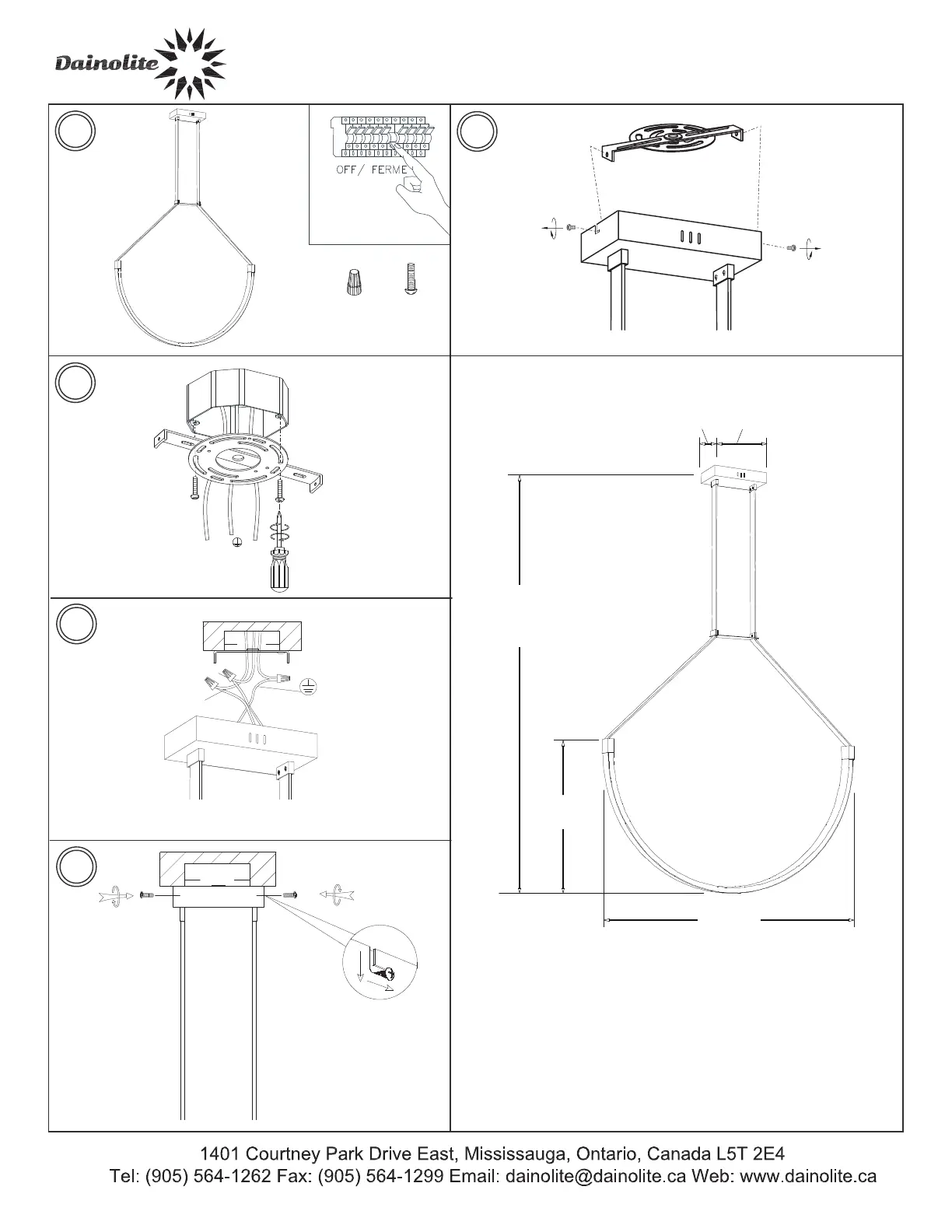 Dainolite

OFF/ FERME

1401 Courtney Park Drive East, Mississauga, Ontario, Canada L5T 2E4
Tel: (905) 564-1262 Fax: (905) 564-1299 Email: dainolite@dainolite.ca Web: www.dainolite.ca