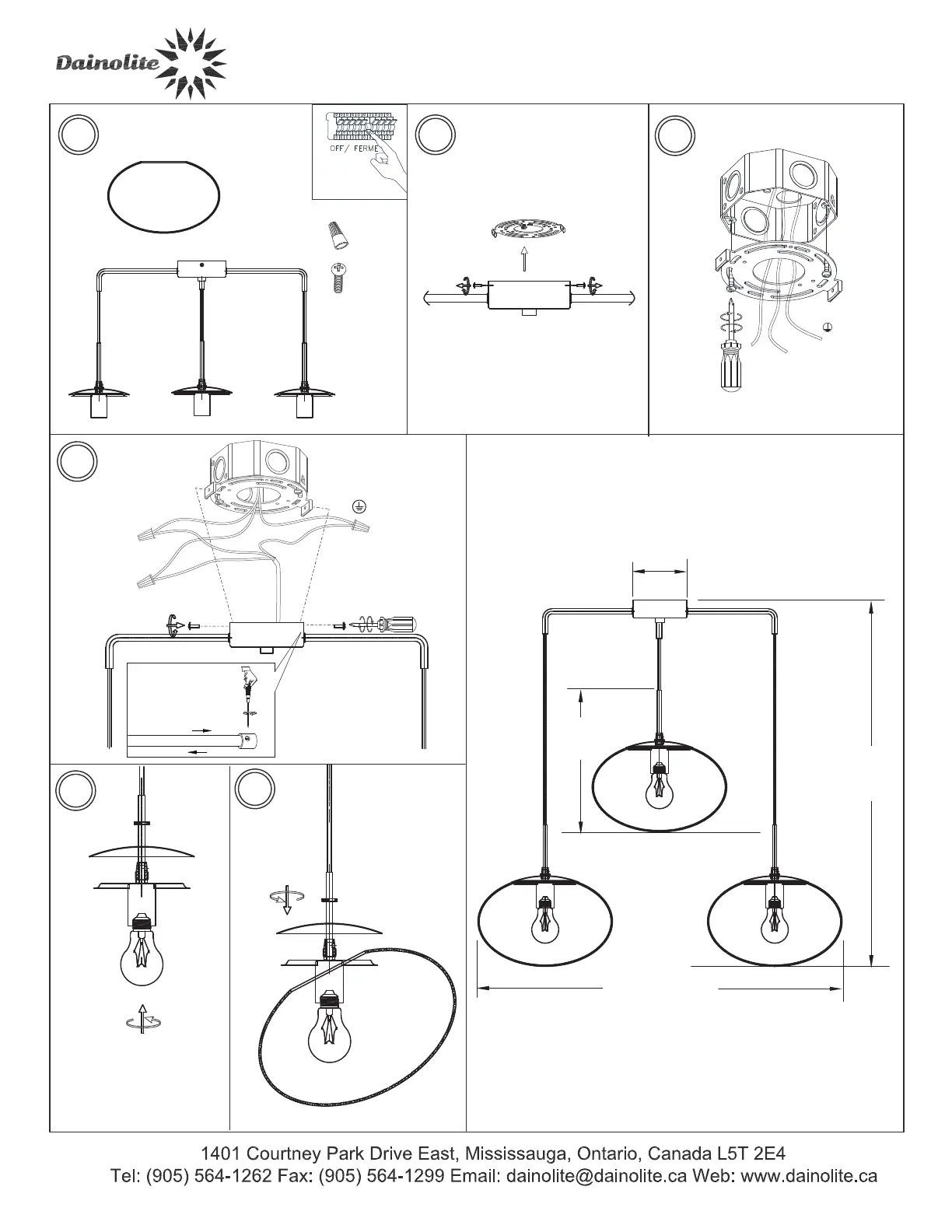 Dainolite

OFF/ FERME

1401 Courtney Park Drive East, Mississauga, Ontario, Canada L5T 2E4
Tel: (905) 564-1262 Fax: (905) 564-1299 Email: dainolite@dainolite.ca Web: www.dainolite.ca