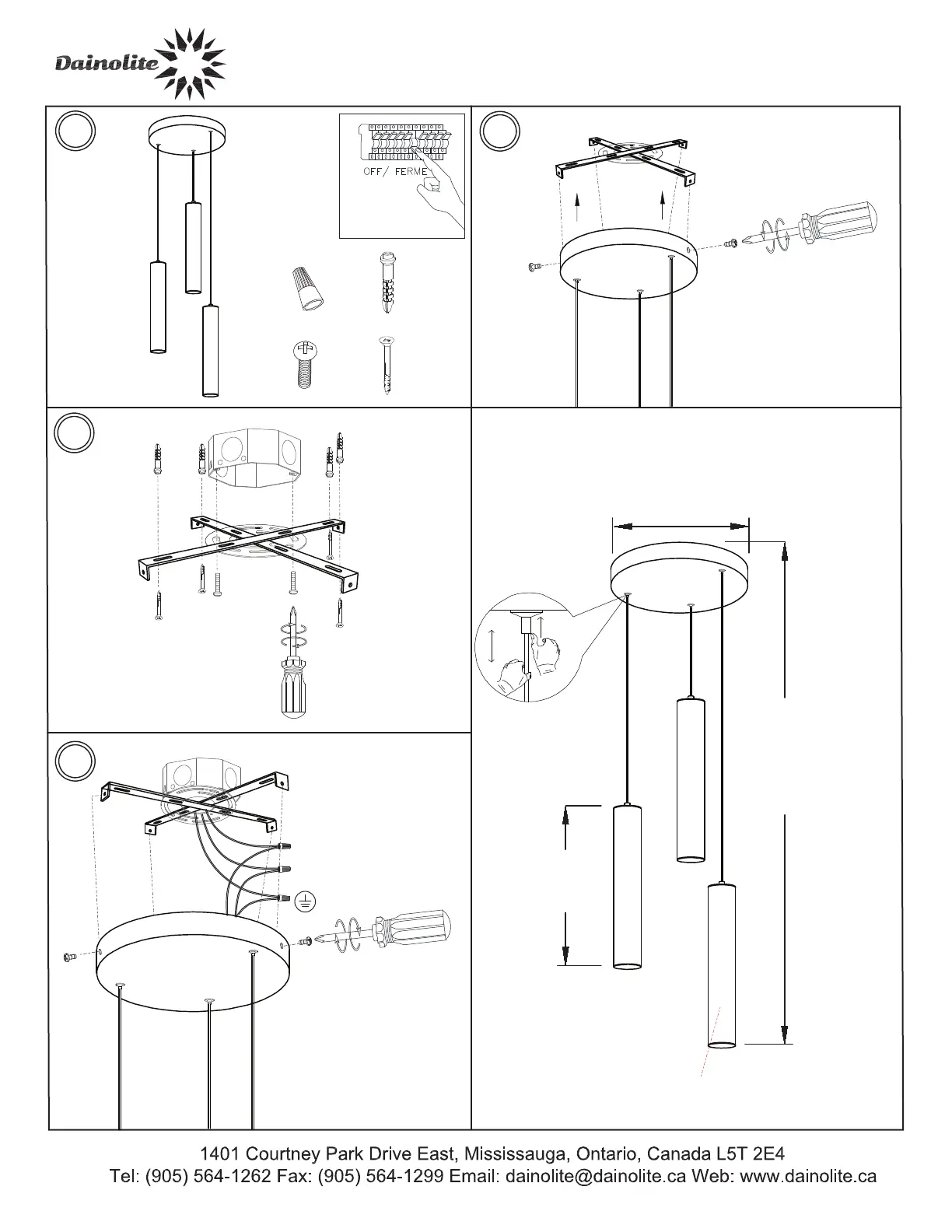 Dainolite

OFF/ FERME

1401 Courtney Park Drive East, Mississauga, Ontario, Canada L5T 2E4
Tel: (905) 564-1262 Fax: (905) 564-1299 Email: dainolite@dainolite.ca Web: www.dainolite.ca