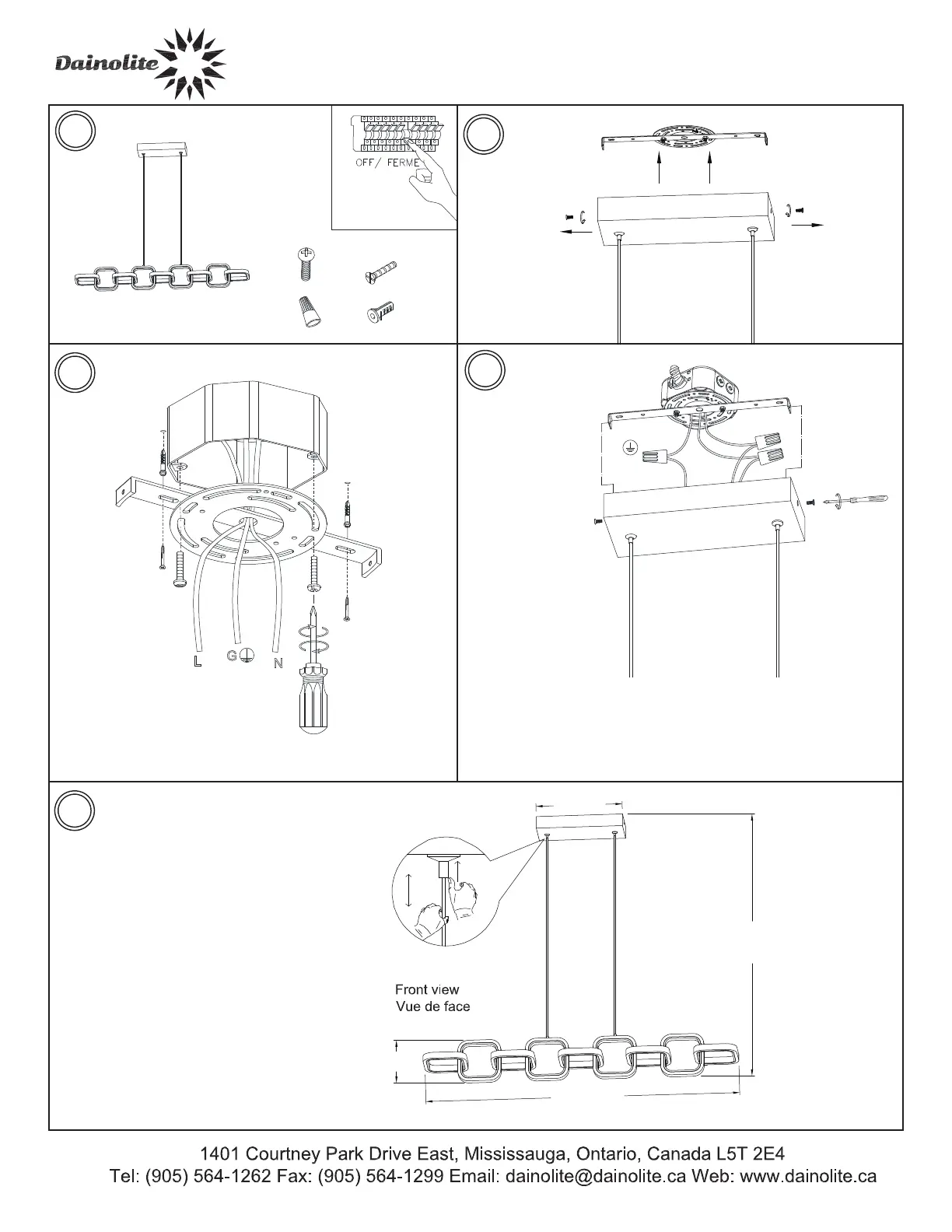 Dainolite

OFF/ FERME

L G N

Front view
Vue de face

1401 Courtney Park Drive East, Mississauga, Ontario, Canada L5T 2E4
Tel: (905) 564-1262 Fax: (905) 564-1299 Email: dainolite@dainolite.ca Web: www.dainolite.ca