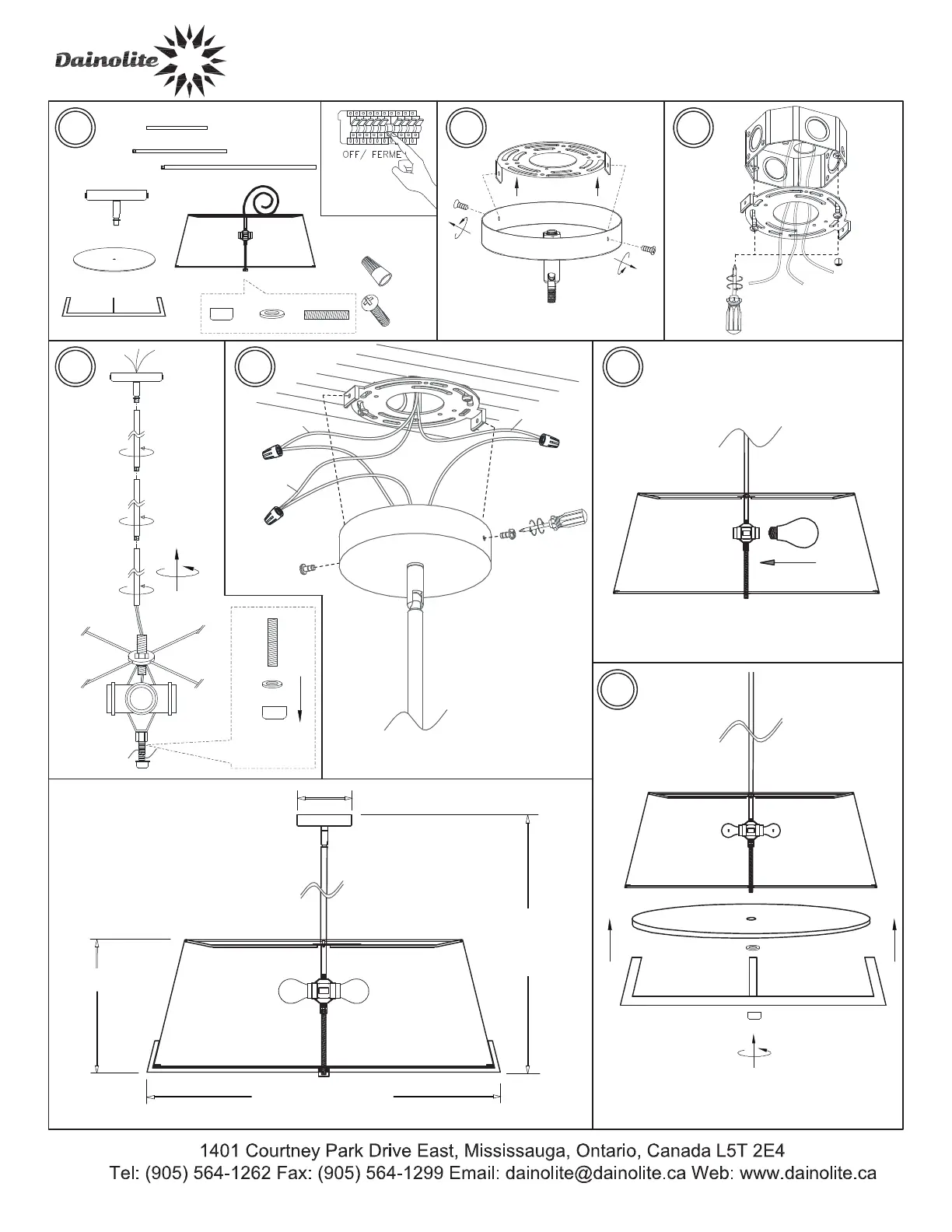 Dainolite

OFF/ FERME

1401 Courtney Park Drive East, Mississauga, Ontario, Canada L5T 2E4
Tel: (905) 564-1262 Fax: (905) 564-1299 Email: dainolite@dainolite.ca Web: www.dainolite.ca