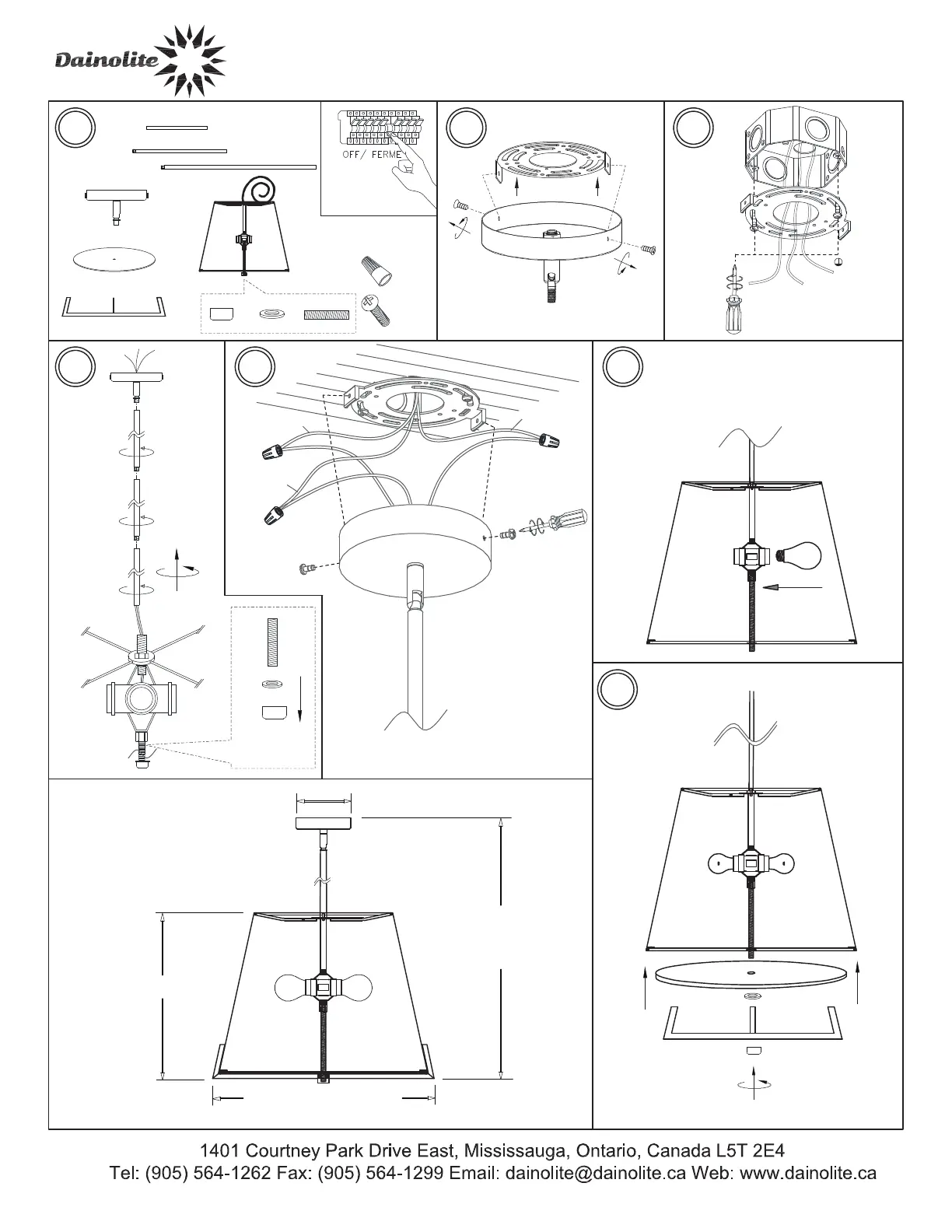 Dainolite

OFF/ FERME

1401 Courtney Park Drive East, Mississauga, Ontario, Canada L5T 2E4
Tel: (905) 564-1262 Fax: (905) 564-1299 Email: dainolite@dainolite.ca Web: www.dainolite.ca