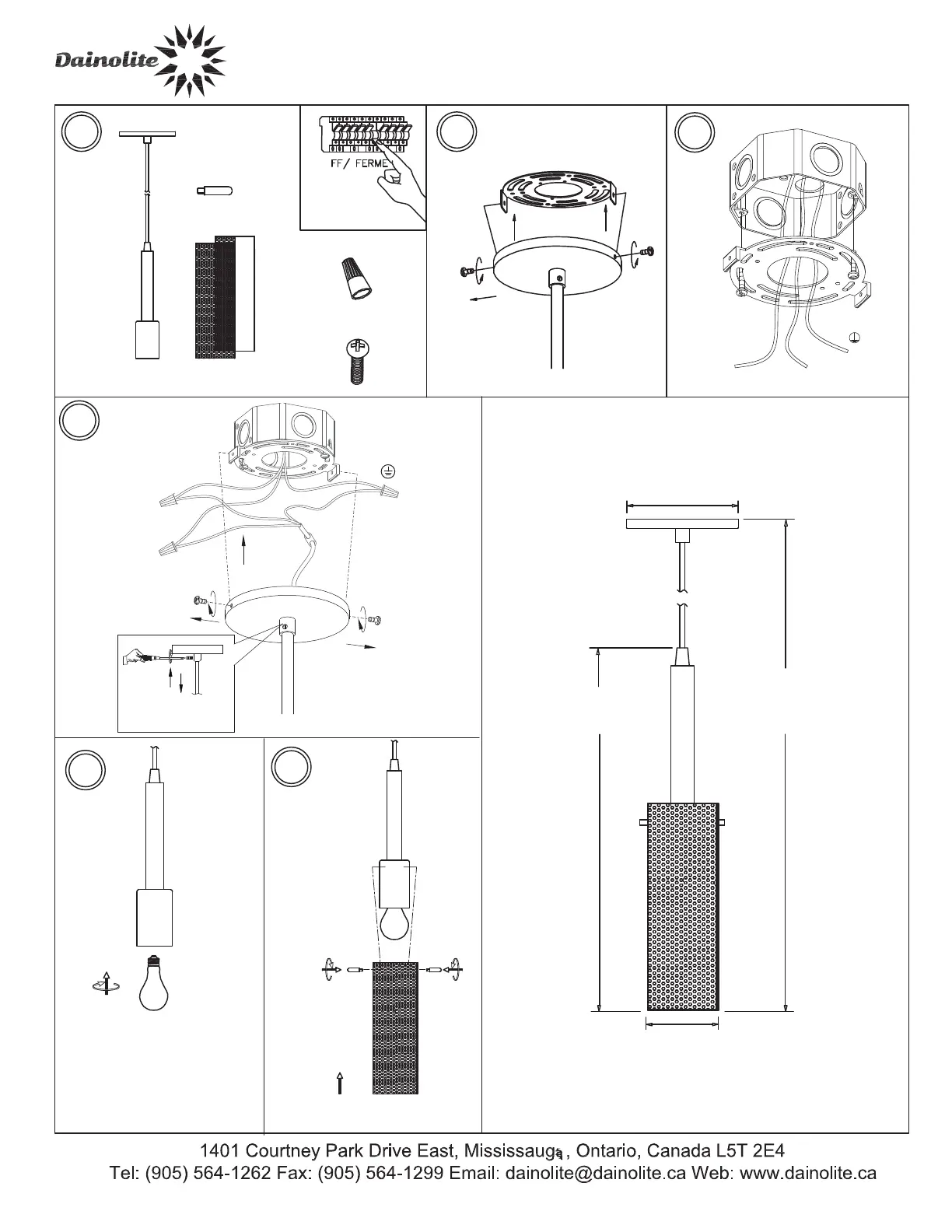 Dainolite

FF/ FERME

1401 Courtney Park Drive East, Mississauga, Ontario, Canada L5T 2E4
Tel: (905) 564-1262 Fax: (905) 564-1299 Email: dainolite@dainolite.ca Web: www.dainolite.ca