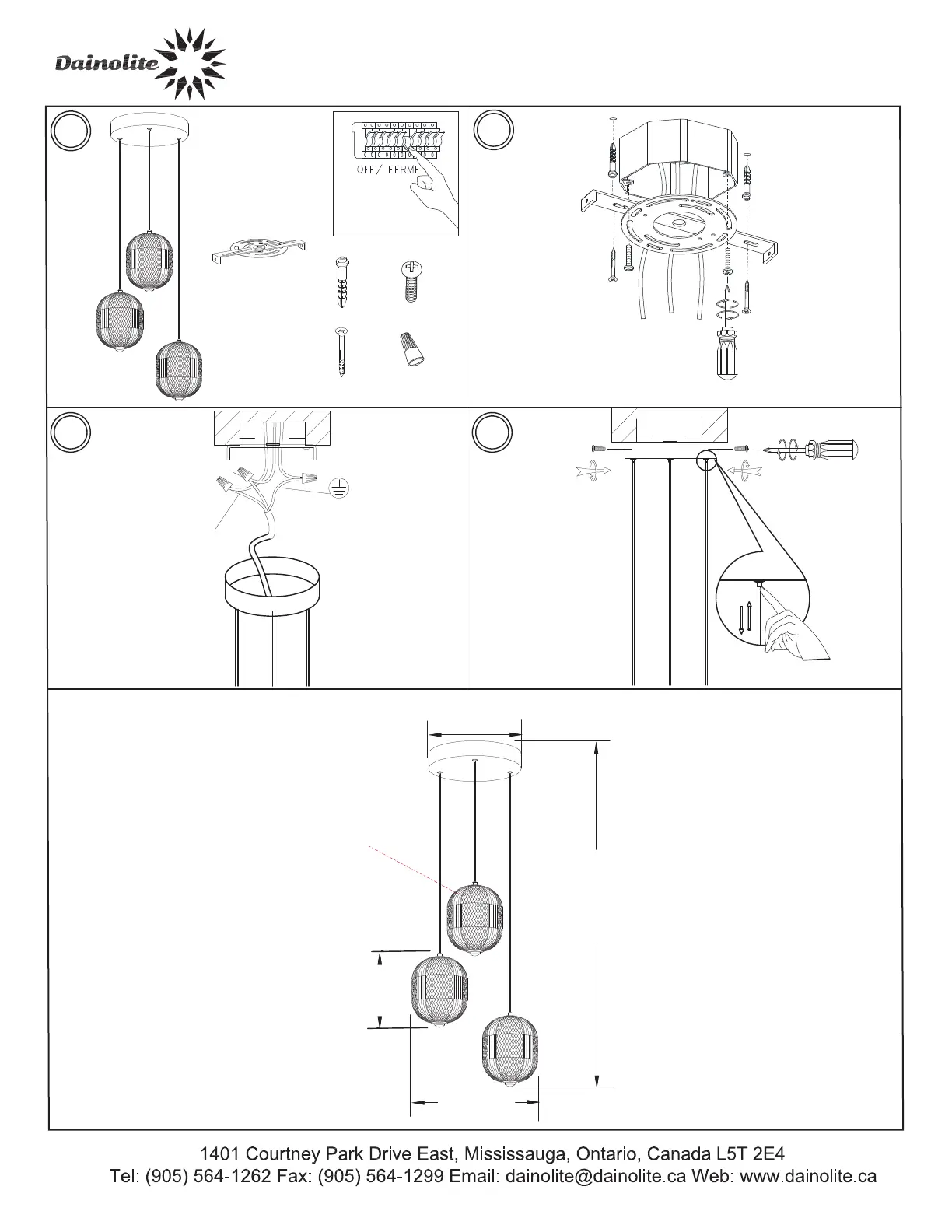 Dainolite

OFF/ FERME

1401 Courtney Park Drive East, Mississauga, Ontario, Canada L5T 2E4
Tel: (905) 564-1262 Fax: (905) 564-1299 Email: dainolite@dainolite.ca Web: www.dainolite.ca