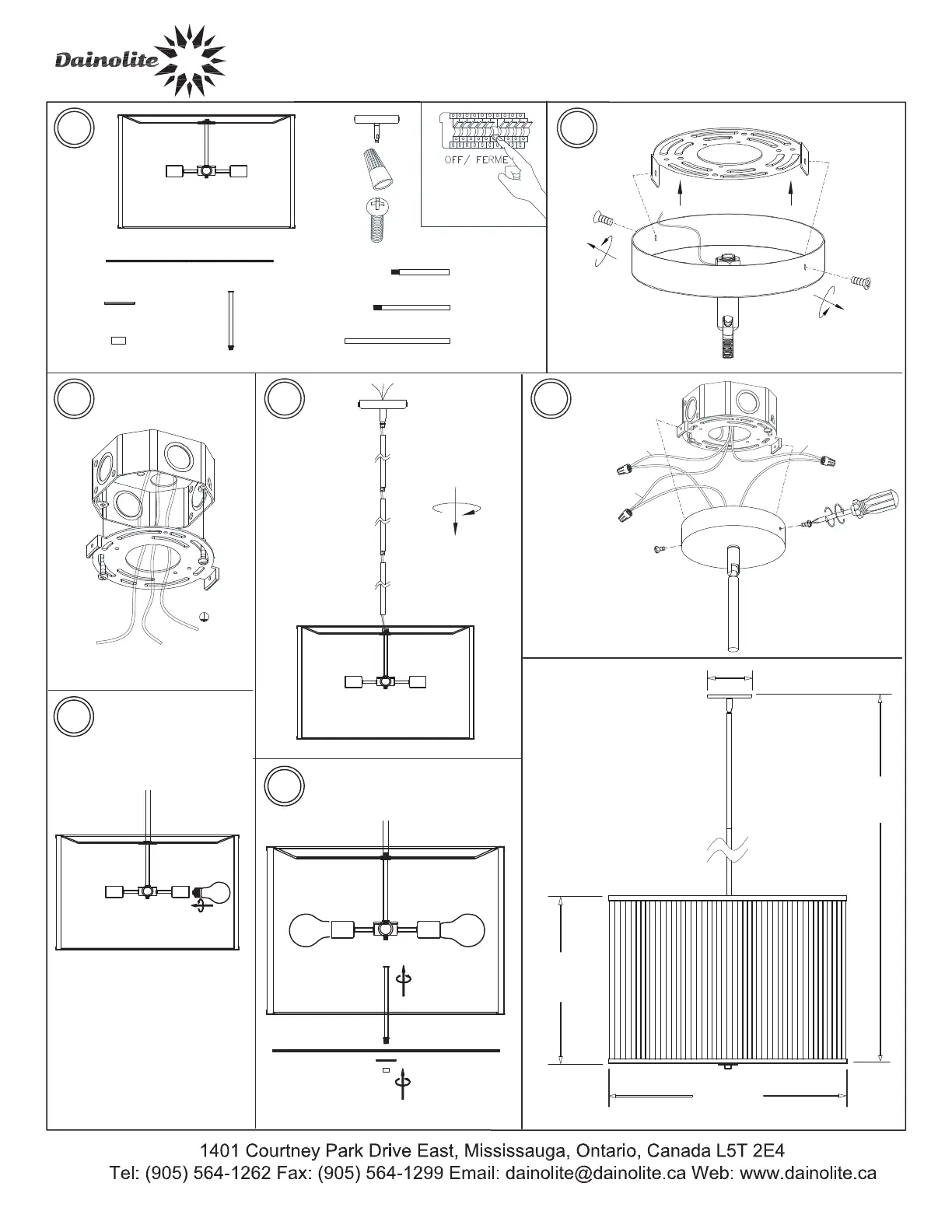 Dainolite

OFF/ FERME

1401 Courtney Park Drive East, Mississauga, Ontario, Canada L5T 2E4
Tel: (905) 564-1262 Fax: (905) 564-1299 Email: dainolite@dainolite.ca Web: www.dainolite.ca