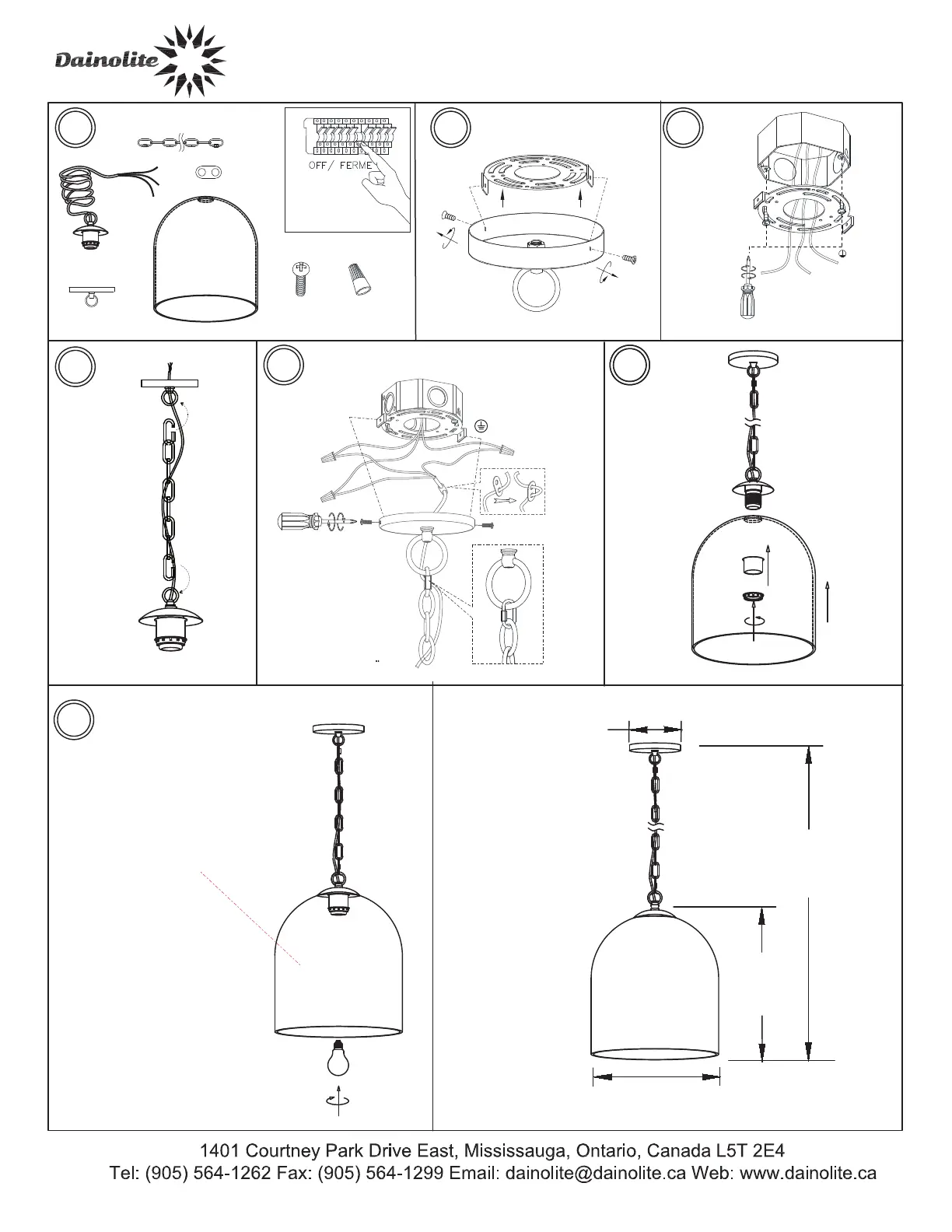 Dainolite

OFF/ FERME

1401 Courtney Park Drive East, Mississauga, Ontario, Canada L5T 2E4
Tel: (905) 564-1262 Fax: (905) 564-1299 Email: dainolite@dainolite.ca Web: www.dainolite.ca