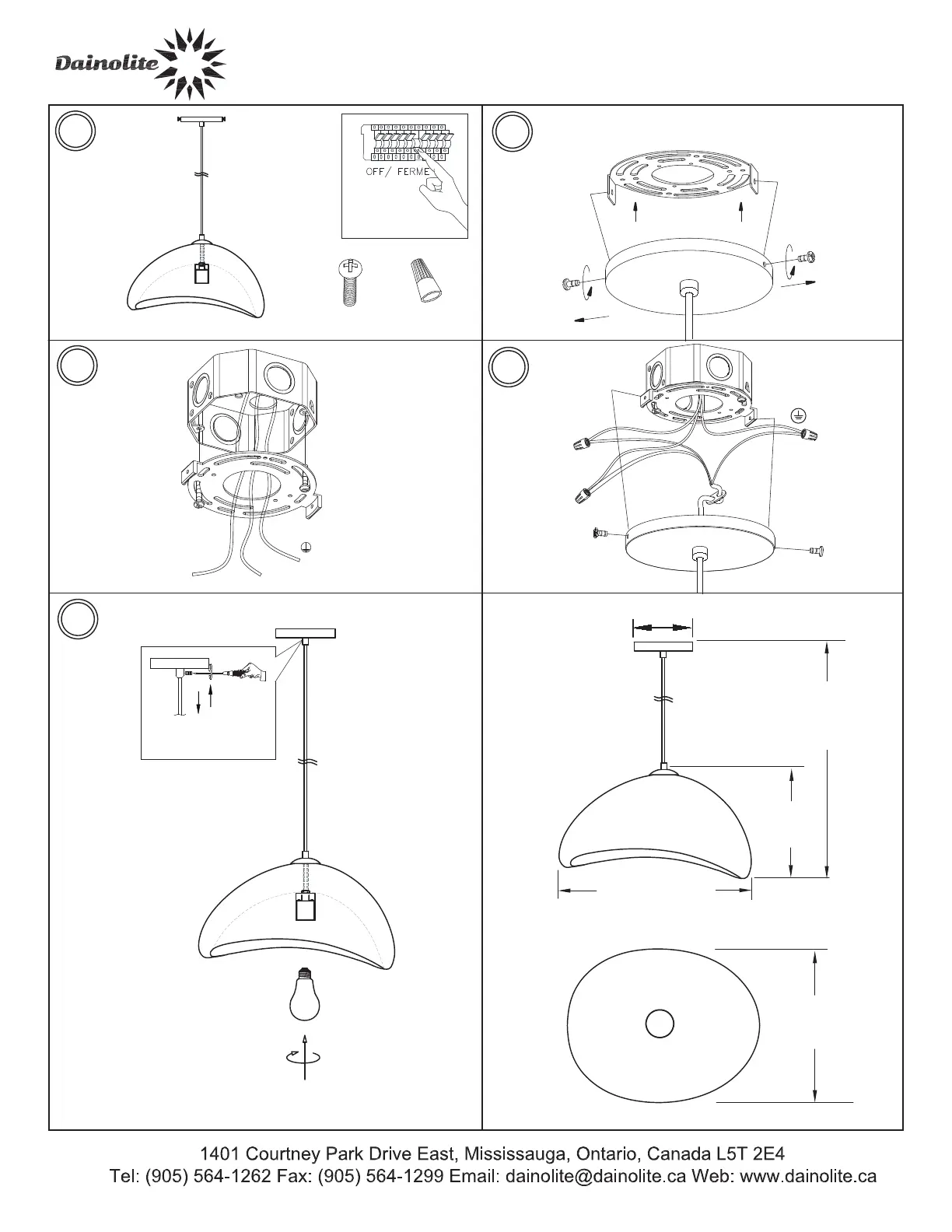 Dainolite

OFF/ FERME

1401 Courtney Park Drive East, Mississauga, Ontario, Canada L5T 2E4
Tel: (905) 564-1262 Fax: (905) 564-1299 Email: dainolite@dainolite.ca Web: www.dainolite.ca