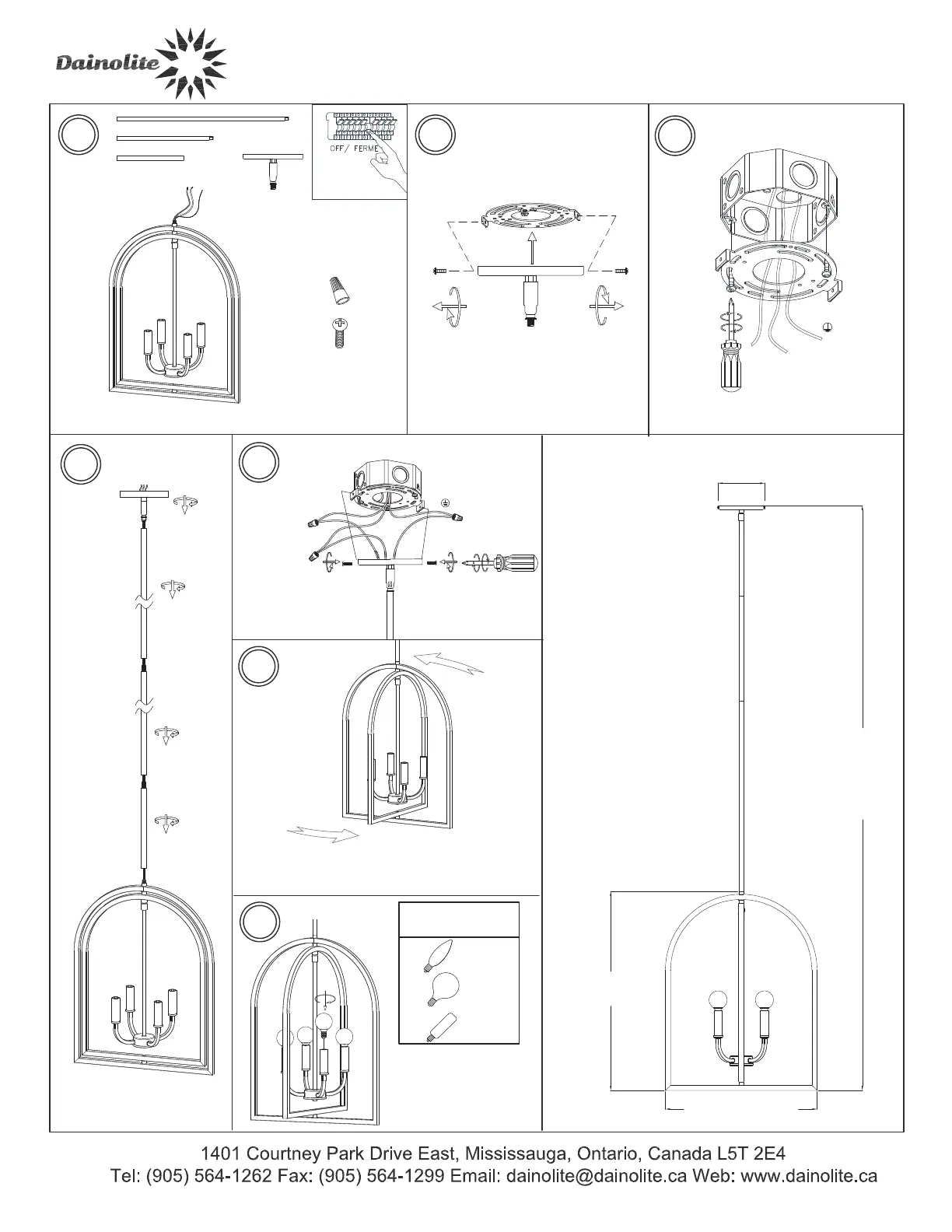 Dainolite

OFF/ FERME

1401 Courtney Park Drive East, Mississauga, Ontario, Canada L5T 2E4
Tel: (905) 564-1262 Fax: (905) 564-1299 Email: dainolite@dainolite.ca Web: www.dainolite.ca