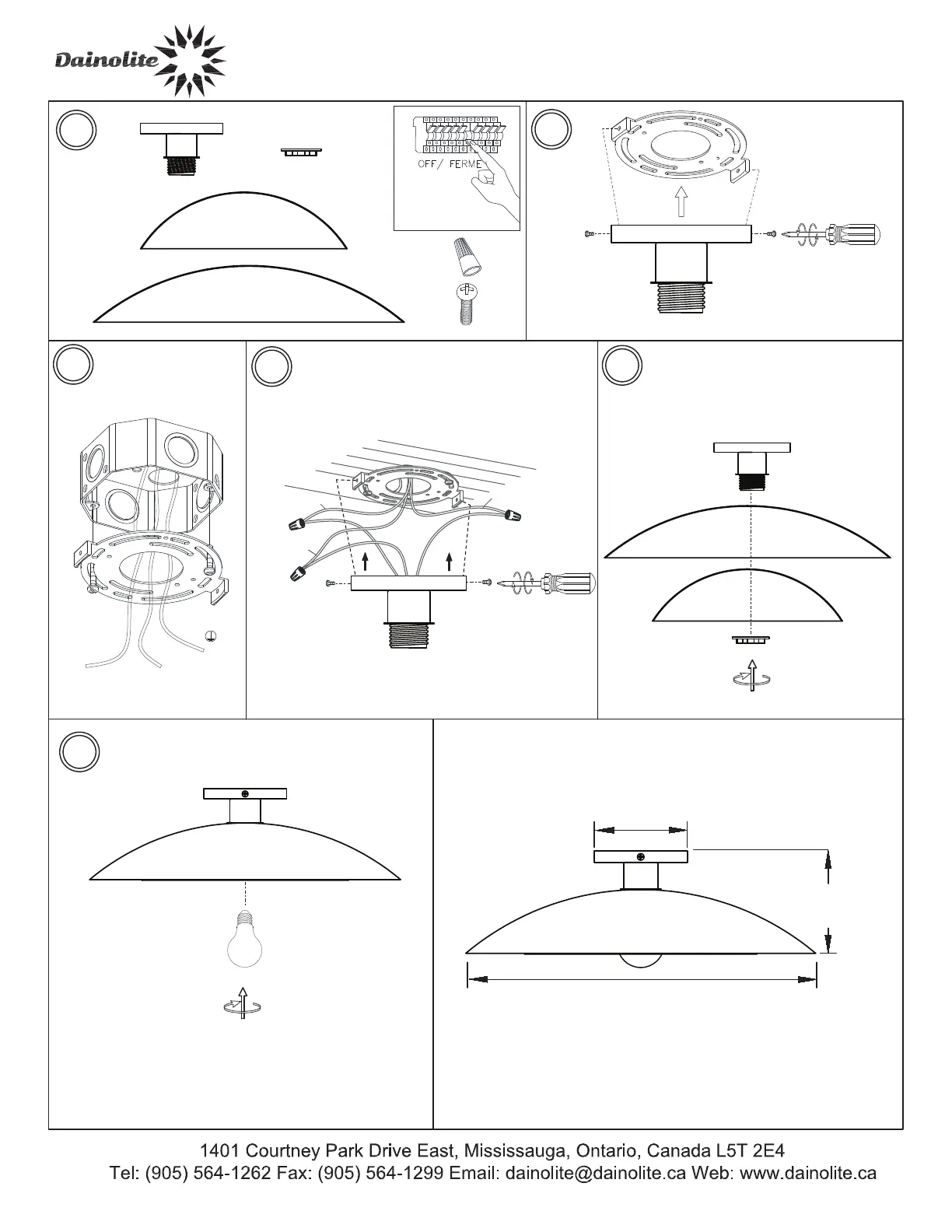 Dainolite

OFF/ FERME

1401 Courtney Park Drive East, Mississauga, Ontario, Canada L5T 2E4
Tel: (905) 564-1262 Fax: (905) 564-1299 Email: dainolite@dainolite.ca Web: www.dainolite.ca