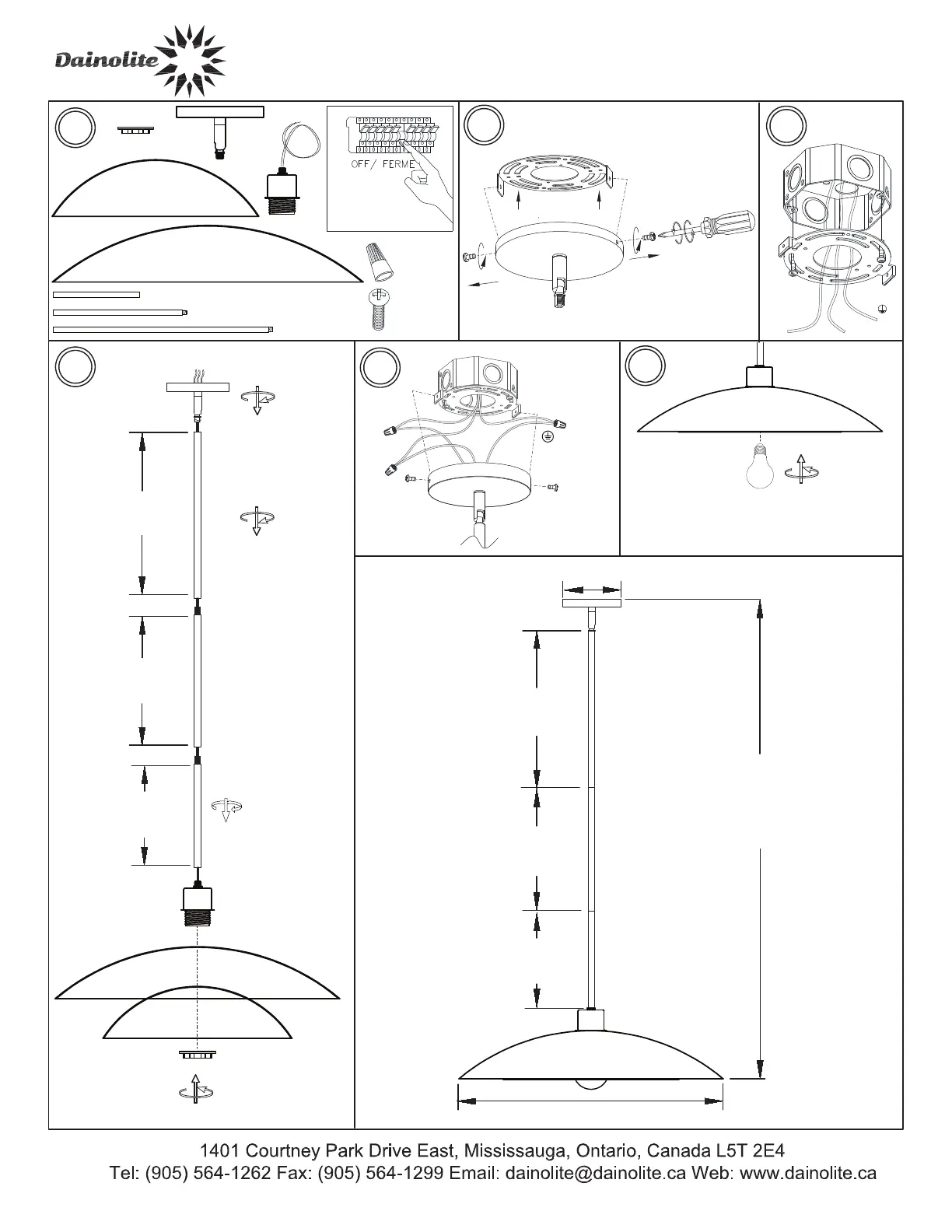 Dainolite

OFF/ FERME

1401 Courtney Park Drive East, Mississauga, Ontario, Canada L5T 2E4
Tel: (905) 564-1262 Fax: (905) 564-1299 Email: dainolite@dainolite.ca Web: www.dainolite.ca