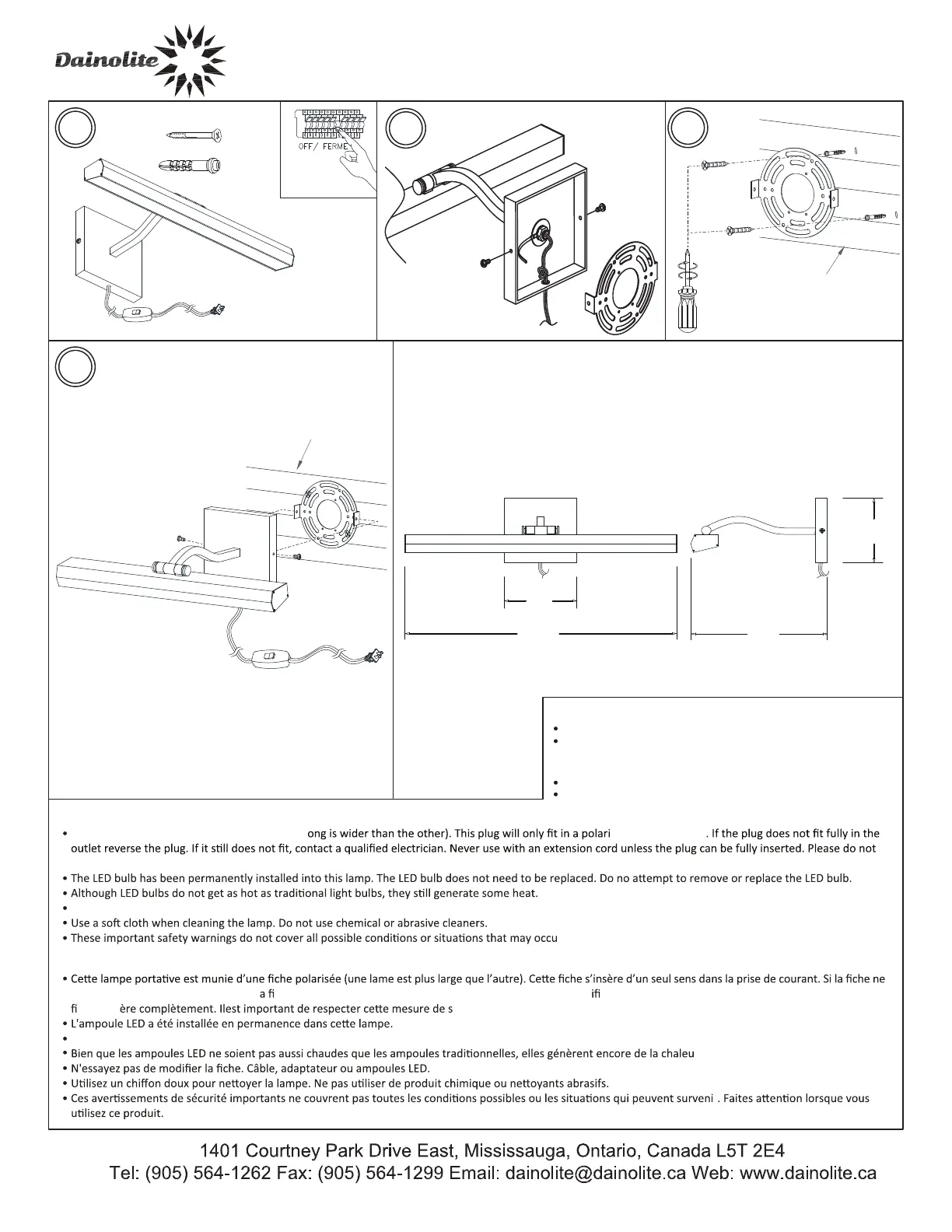 Dainolite

OFF/ FERME

• ong is wider than the other). This plug will only fit in a polari . If the plug does not fit fully in the outlet reverse the plug. If it still does not fit, contact a qualified electrician. Never use with an extension cord unless the plug can be fully inserted. Please do not

• The LED bulb has been permanently installed into this lamp. The LED bulb does not need to be replaced. Do no attempt to remove or replace the LED bulb.
• Although LED bulbs do not get as hot as traditional light bulbs, they still generate some heat.
•
• Use a soft cloth when cleaning the lamp. Do not use chemical or abrasive cleaners.
• These important safety warnings do not cover all possible conditions or situations that may occu

• Cette lampe portative est munie d'une fiche polarisée (une lame est plus large que l'autre). Cette fiche s'insère d'un seul sens dans la prise de courant. Si la fiche ne a fi ifi fi ère complètement. Ilest important de respecter cette mesure de s
• L'ampoule LED a été installée en permanence dans cette lampe.
•
• Bien que les ampoules LED ne soient pas aussi chaudes que les ampoules traditionnelles, elles génèrent encore de la chaleu
• N'essayez pas de modifier la fiche. Câble, adaptateur ou ampoules LED.
• Utilisez un chiffon doux pour nettoyer la lampe. Ne pas utiliser de produit chimique ou nettoyants abrasifs.
• Ces avertissements de sécurité importants ne couvrent pas toutes les conditions possibles ou les situations qui peuvent surveni . Faites attention lorsque vous utilisez ce produit.

1401 Courtney Park Drive East, Mississauga, Ontario, Canada L5T 2E4
Tel: (905) 564-1262 Fax: (905) 564-1299 Email: dainolite@dainolite.ca Web: www.dainolite.ca