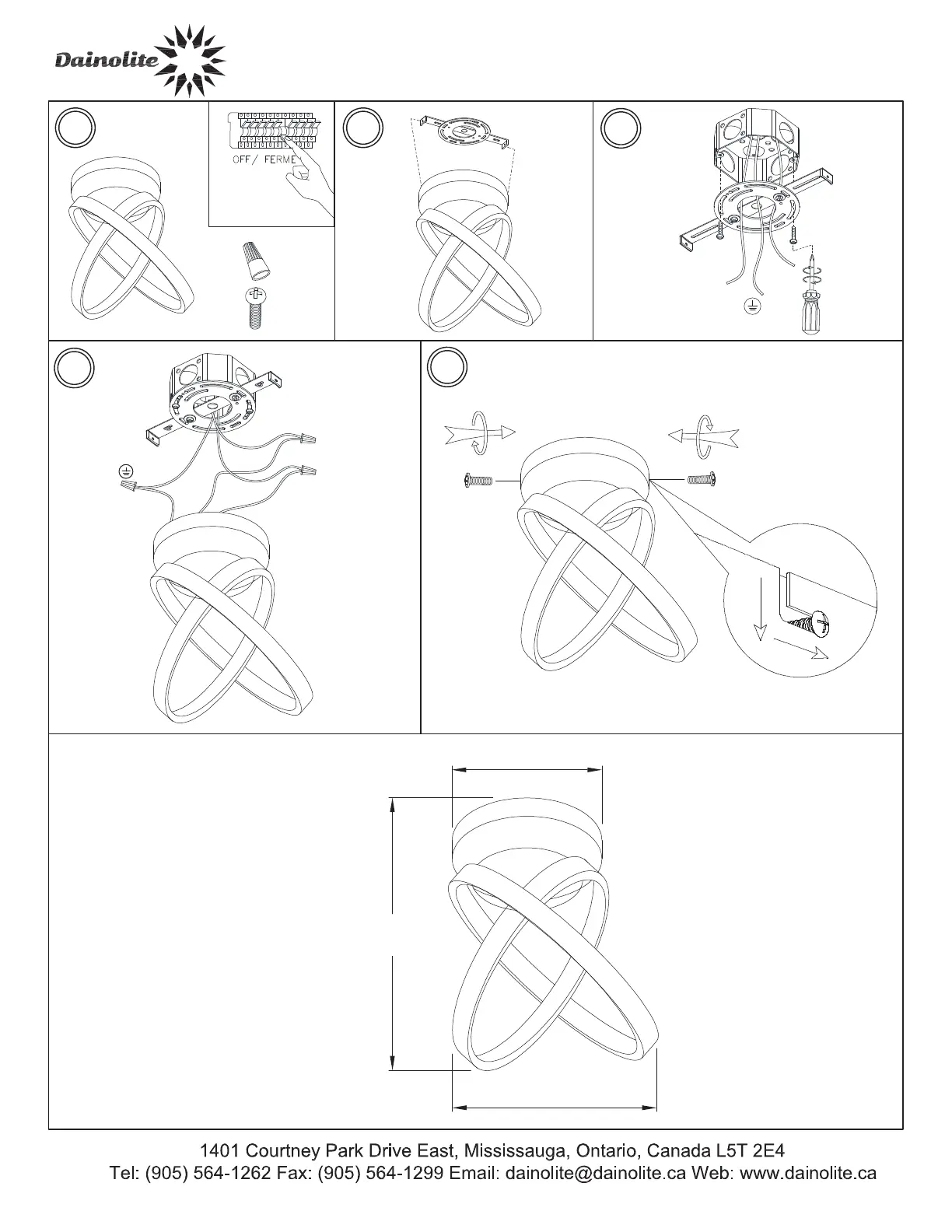 Dainolite

OFF / FERME

1401 Courtney Park Drive East, Mississauga, Ontario, Canada L5T 2E4
Tel: (905) 564-1262 Fax: (905) 564-1299 Email: dainolite@dainolite.ca Web: www.dainolite.ca