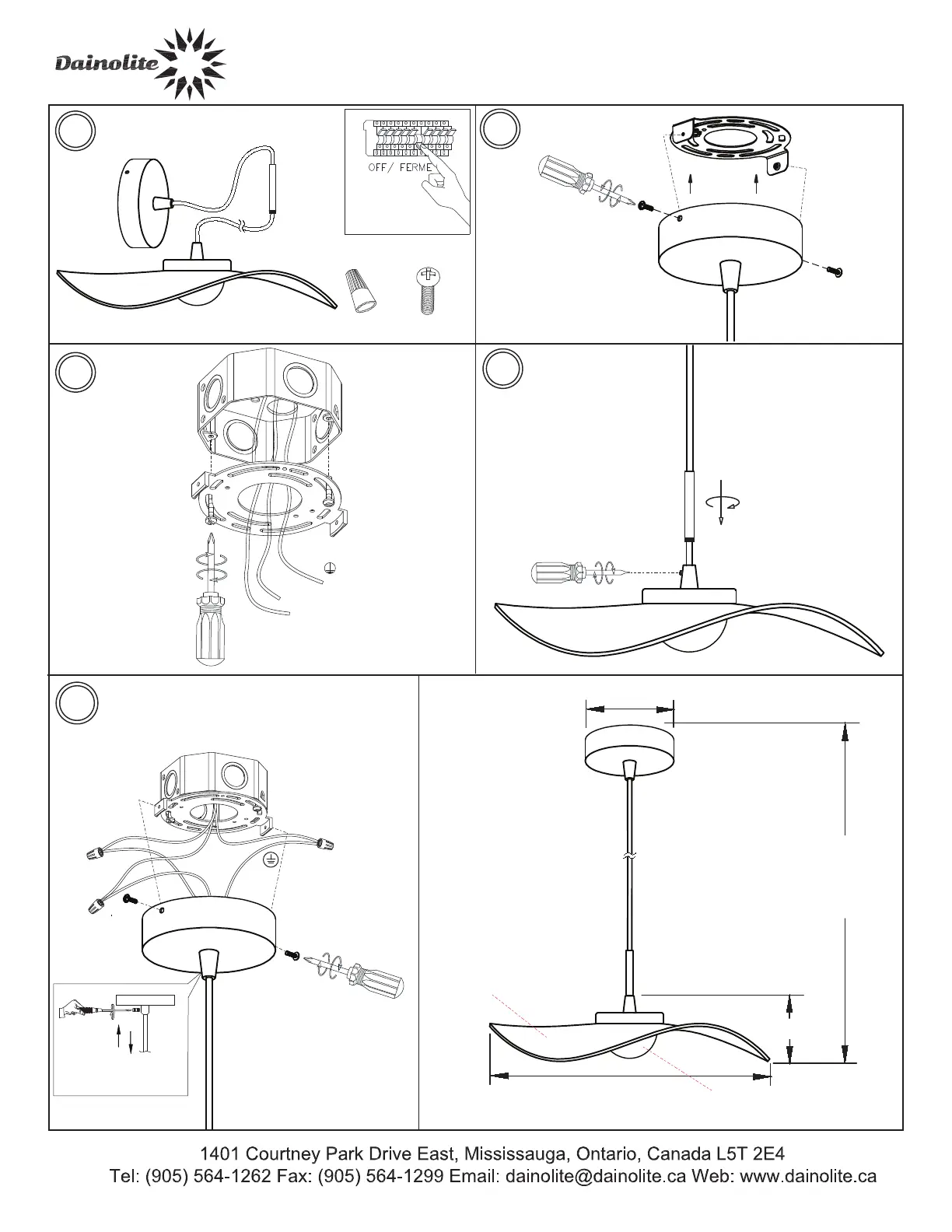 Dainolite

OFF/ FERME

1401 Courtney Park Drive East, Mississauga, Ontario, Canada L5T 2E4
Tel: (905) 564-1262 Fax: (905) 564-1299 Email: dainolite@dainolite.ca Web: www.dainolite.ca