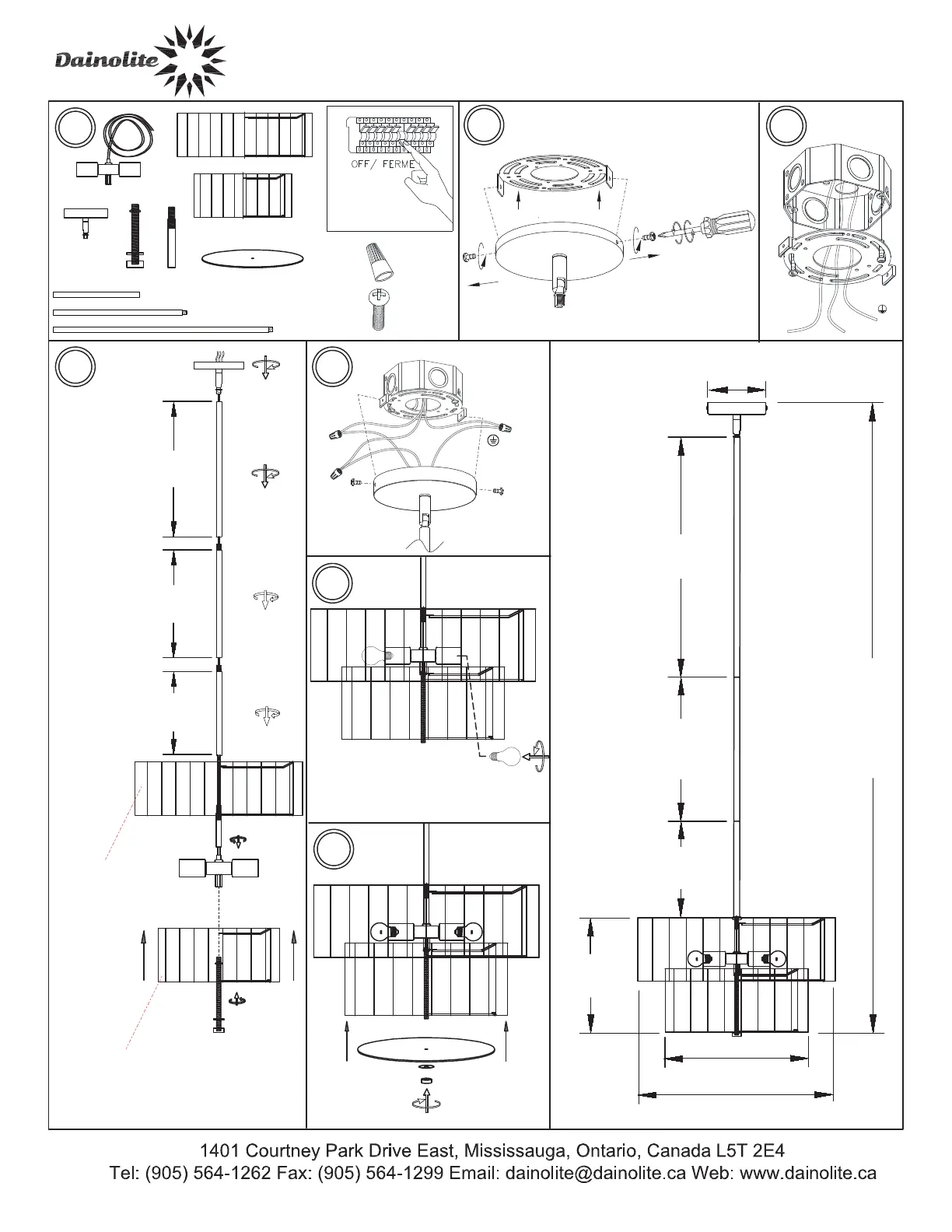 Dainolite

OFF/ FERME

1401 Courtney Park Drive East, Mississauga, Ontario, Canada L5T 2E4
Tel: (905) 564-1262 Fax: (905) 564-1299 Email: dainolite@dainolite.ca Web: www.dainolite.ca