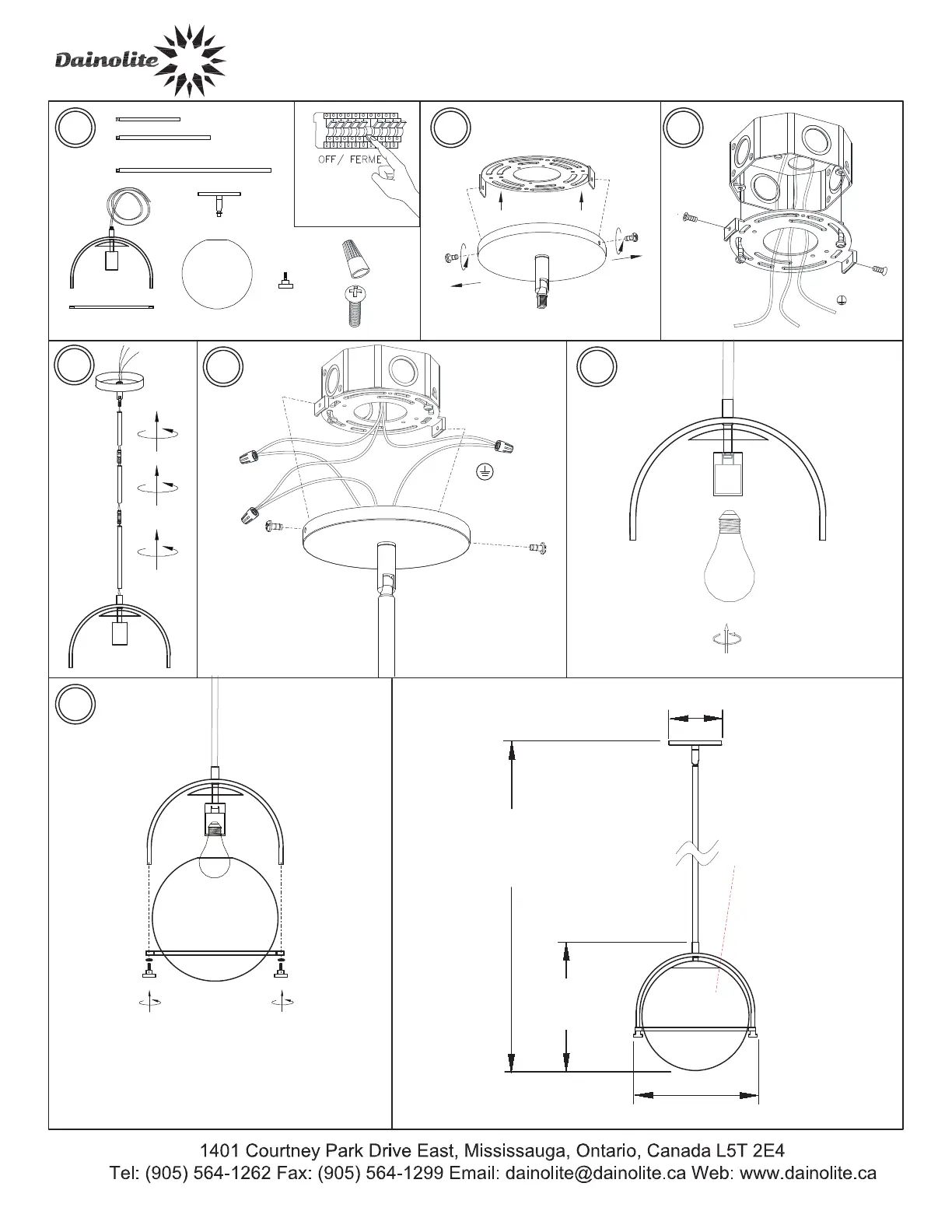 Dainolite

OFF/ FERME

1401 Courtney Park Drive East, Mississauga, Ontario, Canada L5T 2E4
Tel: (905) 564-1262 Fax: (905) 564-1299 Email: dainolite@dainolite.ca Web: www.dainolite.ca