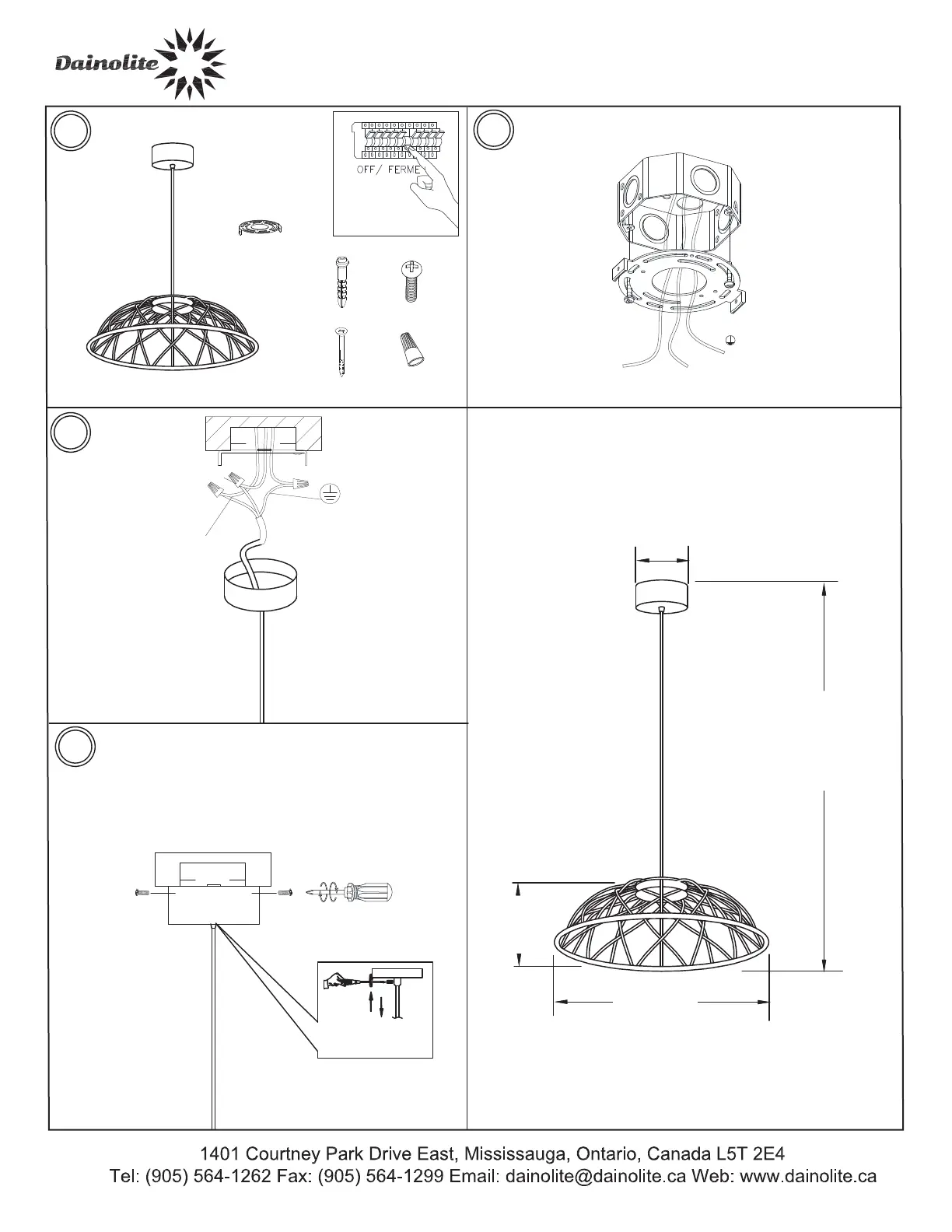 Dainolite

OFF/ FERME

1401 Courtney Park Drive East, Mississauga, Ontario, Canada L5T 2E4
Tel: (905) 564-1262 Fax: (905) 564-1299 Email: dainolite@dainolite.ca Web: www.dainolite.ca