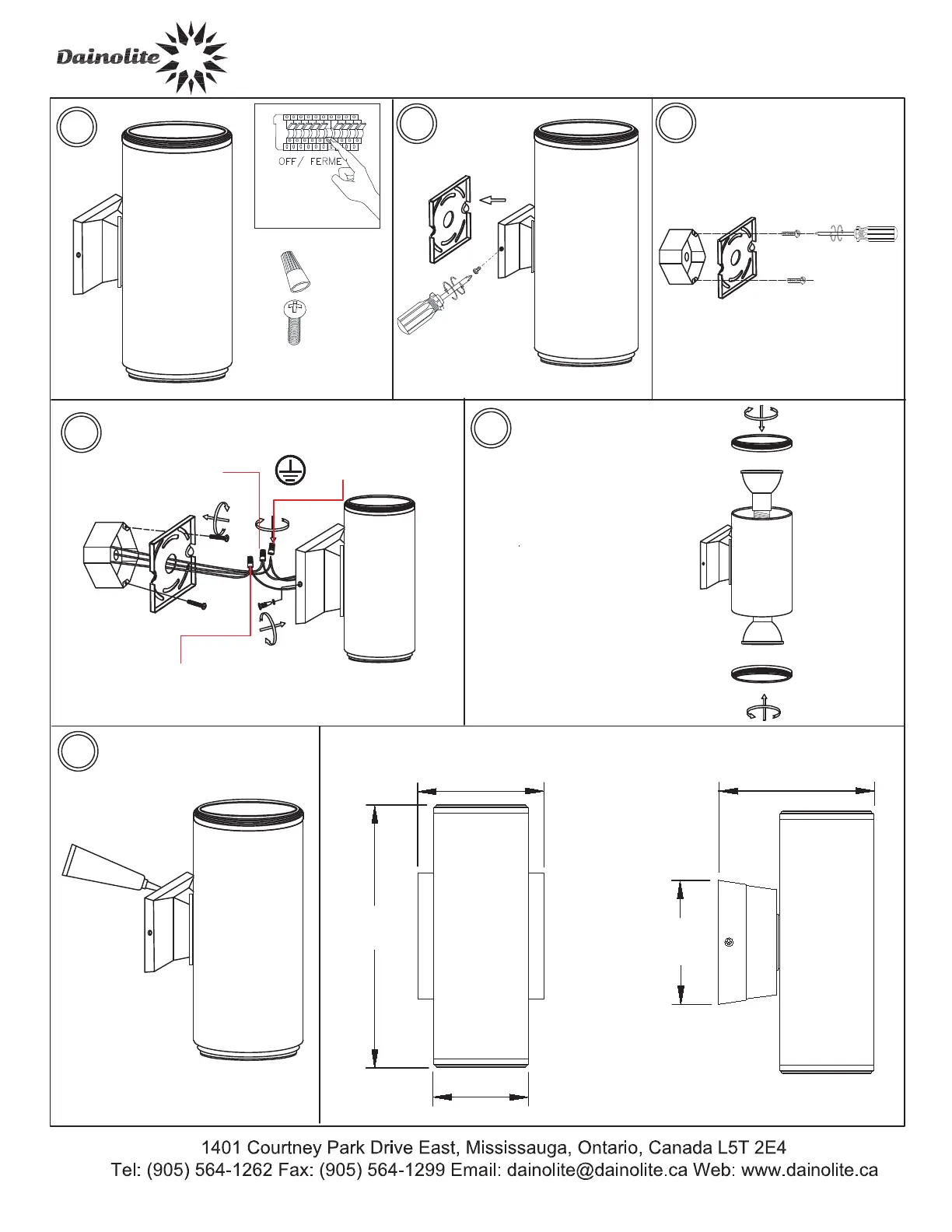 Dainolite

OFF/ FERME

1401 Courtney Park Drive East, Mississauga, Ontario, Canada L5T 2E4
Tel: (905) 564-1262 Fax: (905) 564-1299 Email: dainolite@dainolite.ca Web: www.dainolite.ca