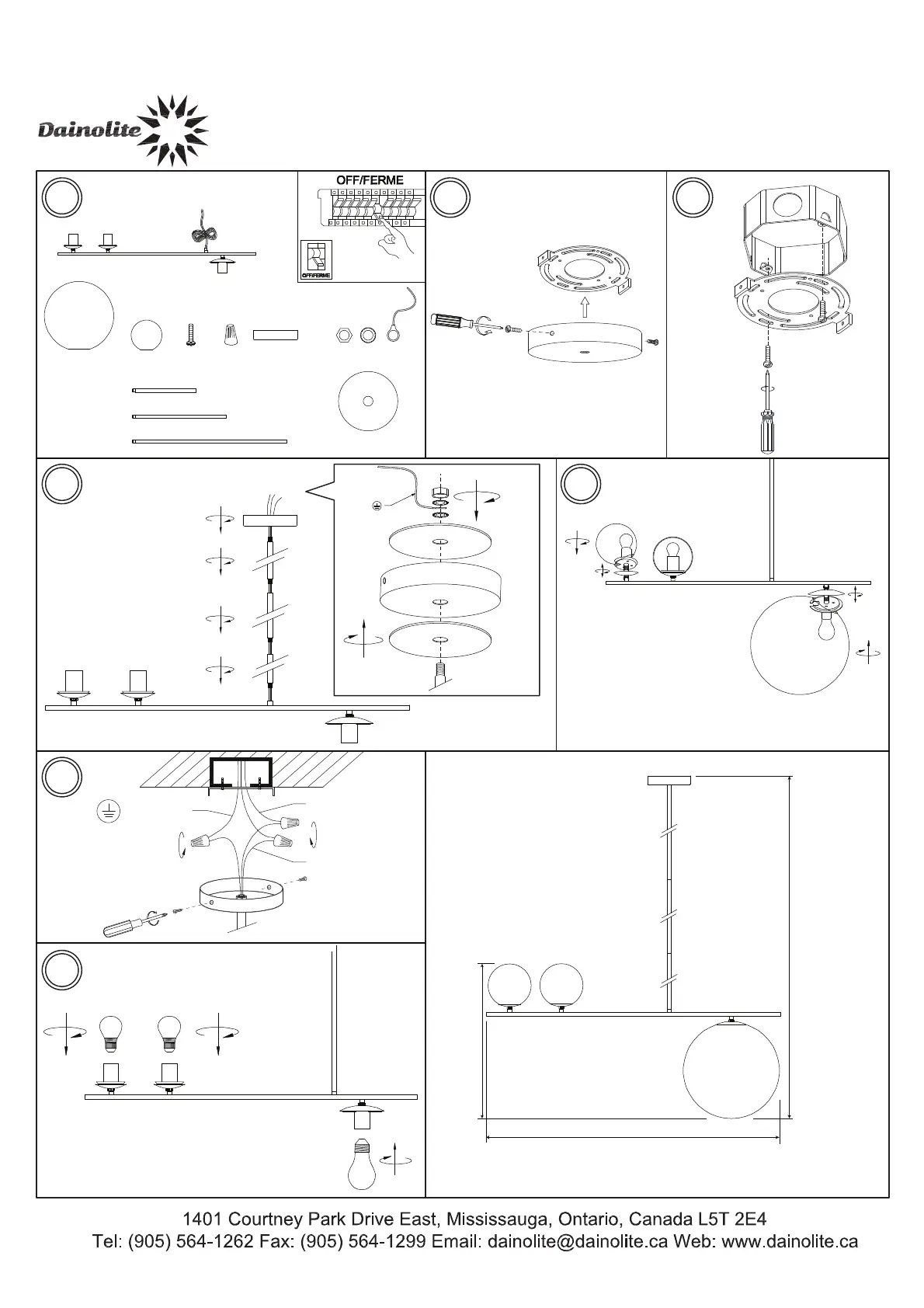 Dainolite

OFF/FERME

OFF/FERME

1401 Courtney Park Drive East, Mississauga, Ontario, Canada L5T 2E4
Tel: (905) 564-1262 Fax: (905) 564-1299 Email: dainolite@dainolite.ca Web: www.dainolite.ca