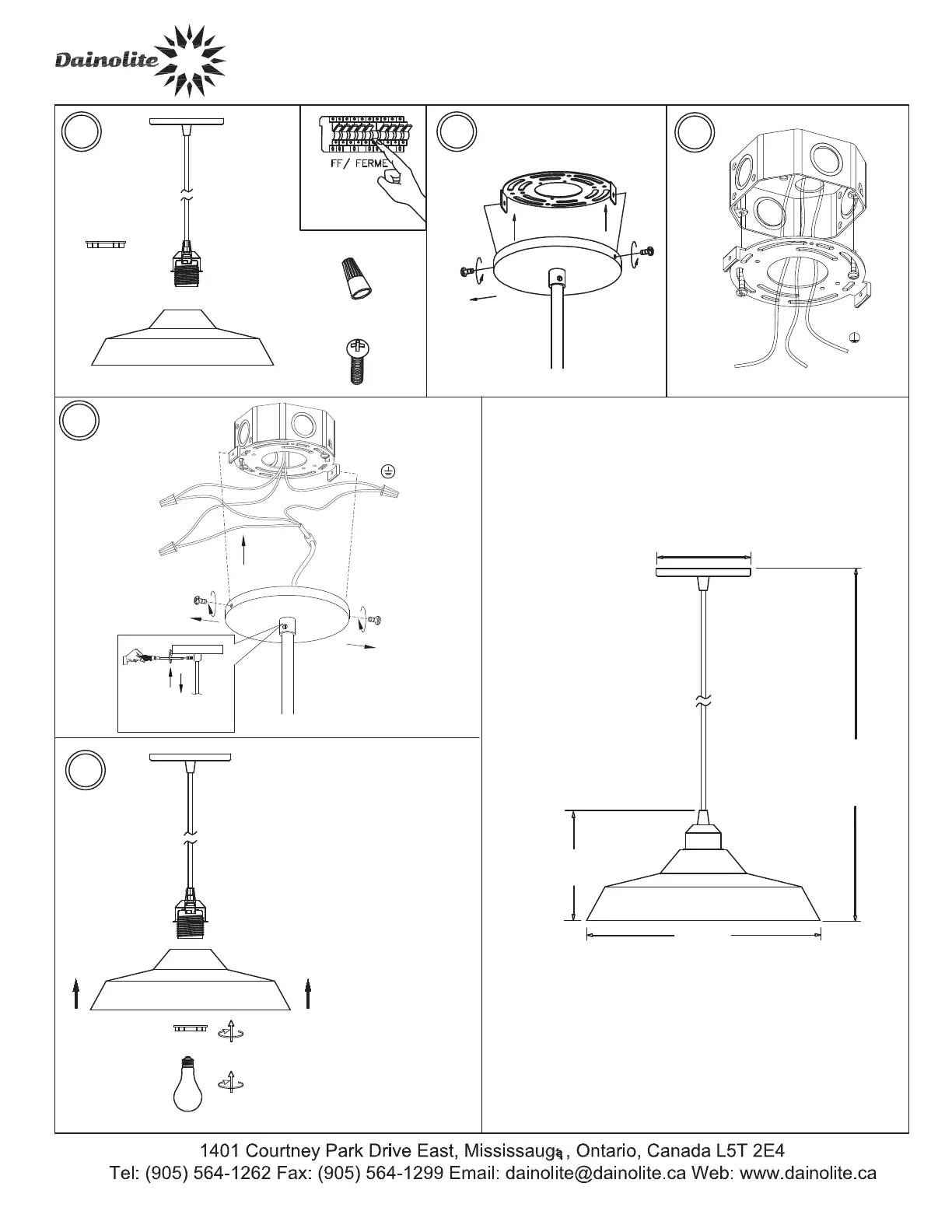 Dainolite

FF/ FERME

1401 Courtney Park Drive East, Mississauga, Ontario, Canada L5T 2E4
Tel: (905) 564-1262 Fax: (905) 564-1299 Email: dainolite@dainolite.ca Web: www.dainolite.ca